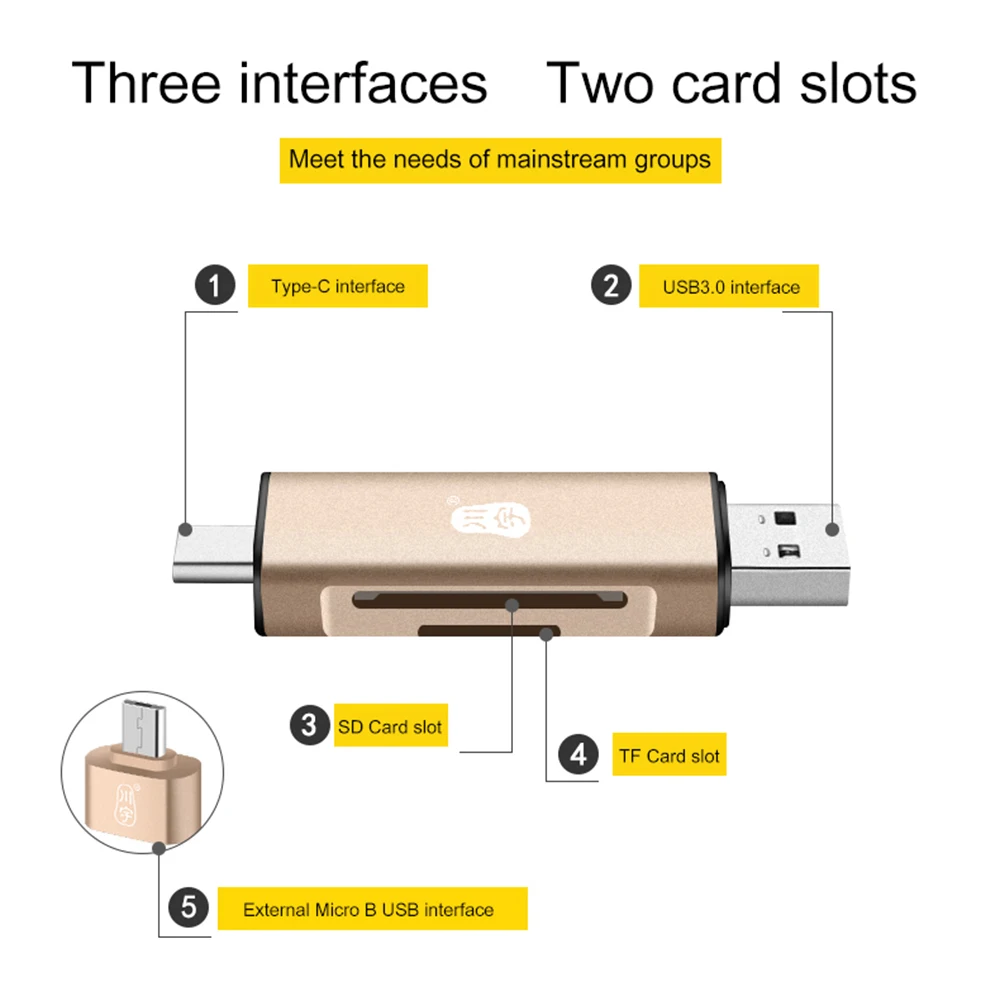 Three interfaces Two card slots

Meet the needs of mainstream groups

1 Type-C interface

2 USB3.0 interface

川宇

3 SD Card slot

4 TF Card slot

川宇

5 External Micro B USB interface