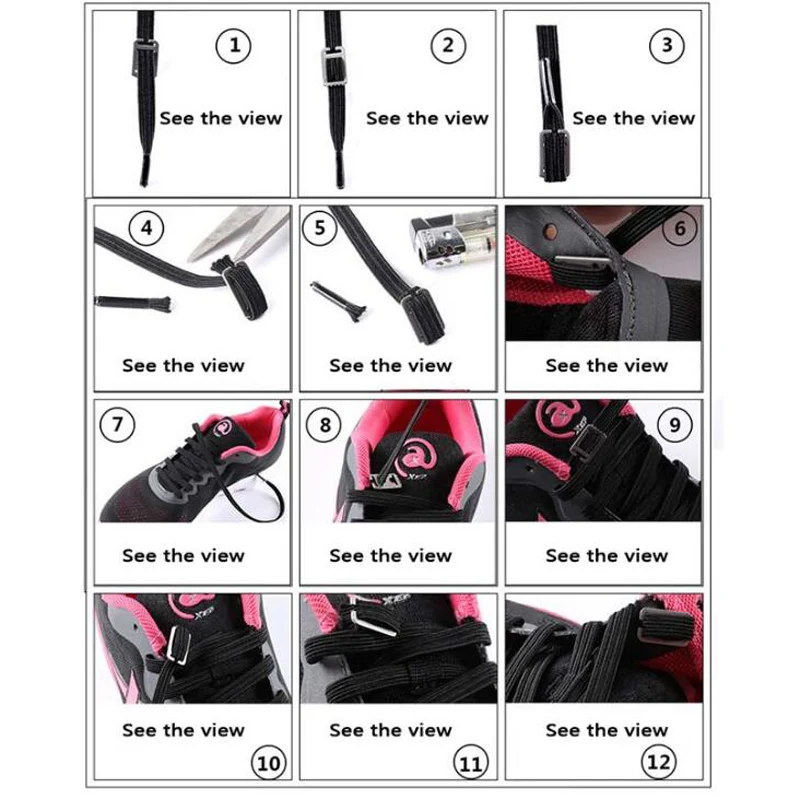 1
See the view

2
See the view

3
See the view

4
See the view

5
See the view

6
See the view

7
See the view

8
See the view

9
See the view

See the view
10

See the view
11

See the view
12