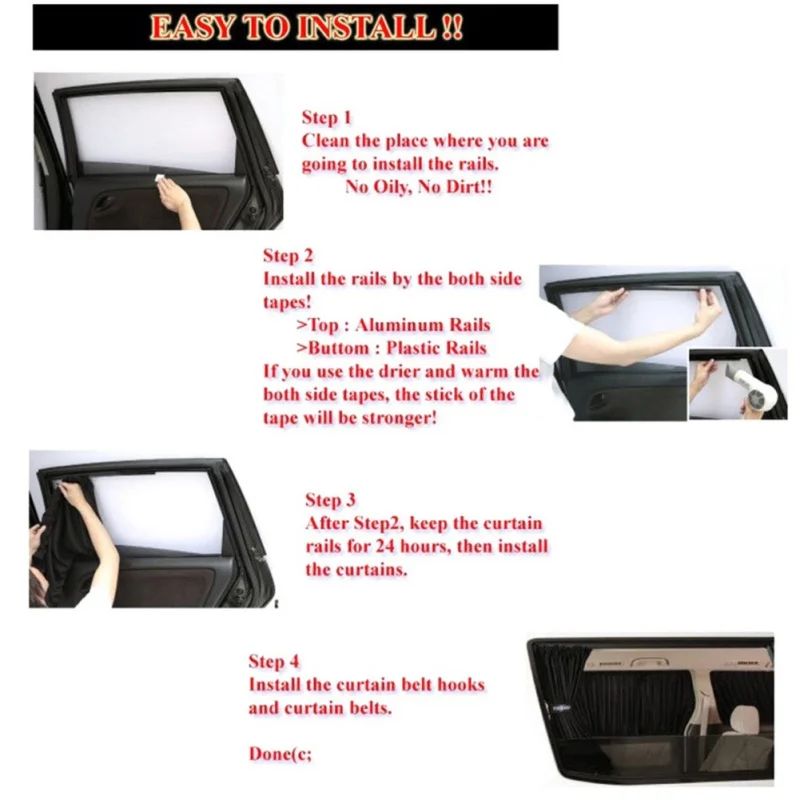 EASY TO INSTALL !!

Step 1
Clean the place where you are going to install the rails.
No Oily, No Dirt!!

Step 2
Install the rails by the both side tapes!
>Top : Aluminum Rails
>Buttom : Plastic Rails
If you use the drier and warm the both side tapes, the stick of the tape will be stronger!

Step 3
After Step2, keep the curtain rails for 24 hours, then install the curtains.

Step 4
Install the curtain belt hooks and curtain belts.

Done(c;