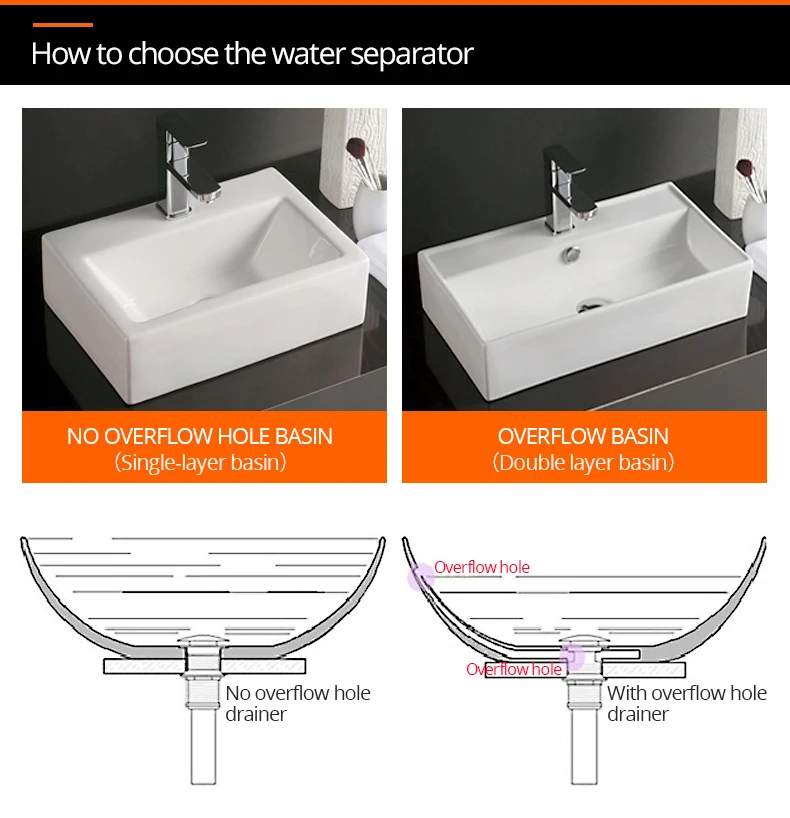 How to choose the water separator

NO OVERFLOW HOLE BASIN
(Single-layer basin)

OVERFLOW BASIN
(Double layer basin)

No overflow hole drainer

Overflow hole

Overflow hole

With overflow hole drainer