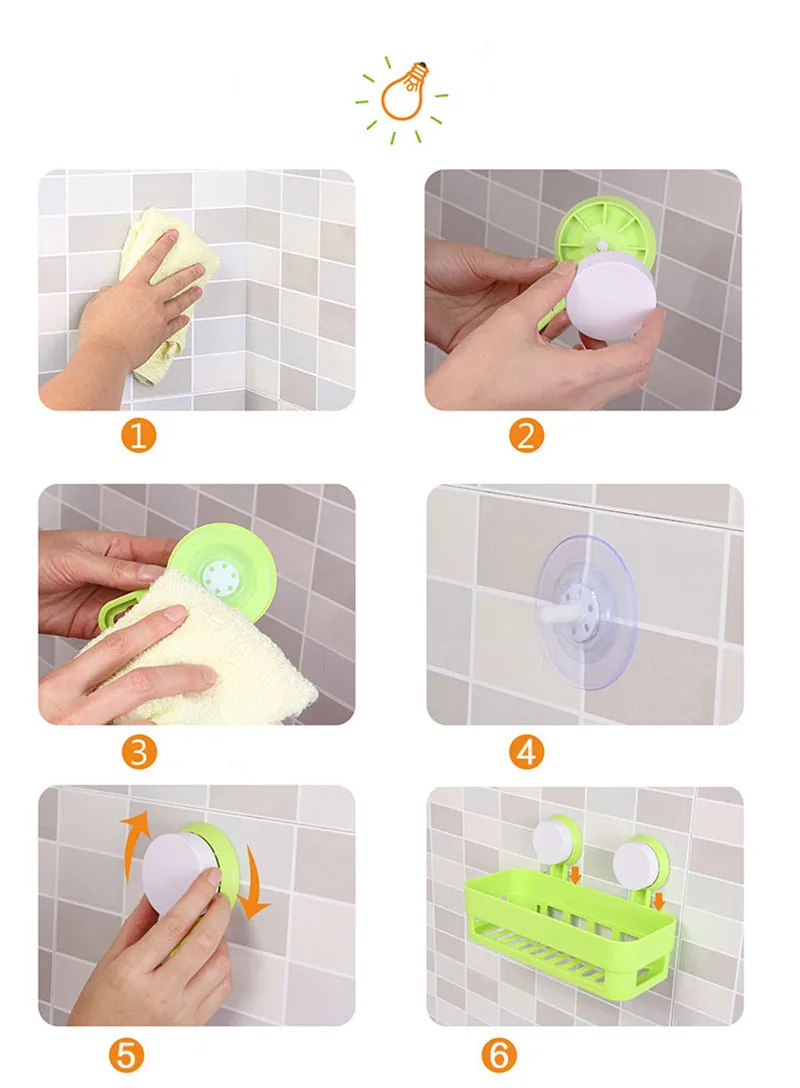 1

2

3

4

5

6