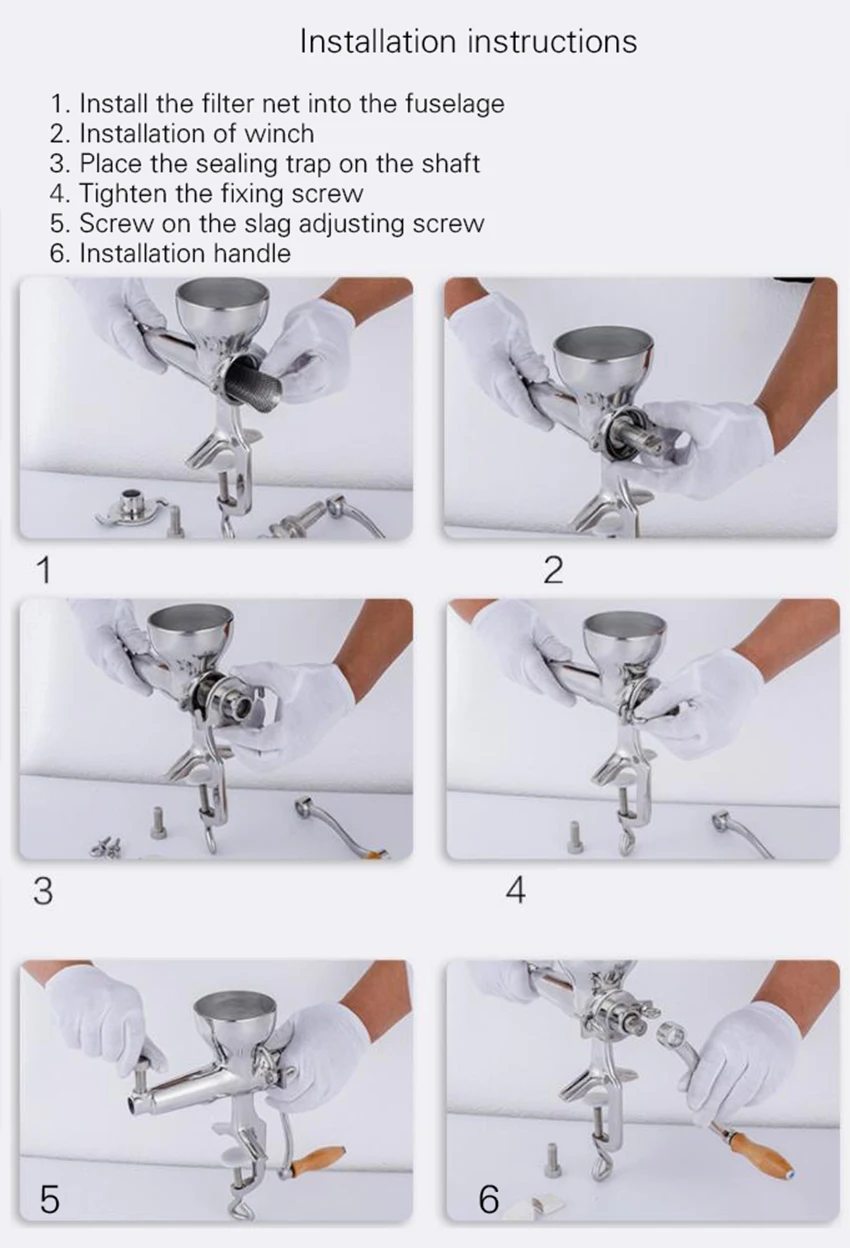 Installation instructions

1. Install the filter net into the fuselage
2. Installation of winch
3. Place the sealing trap on the shaft
4. Tighten the fixing screw
5. Screw on the slag adjusting screw
6. Installation handle

1

2

3

4

5

6