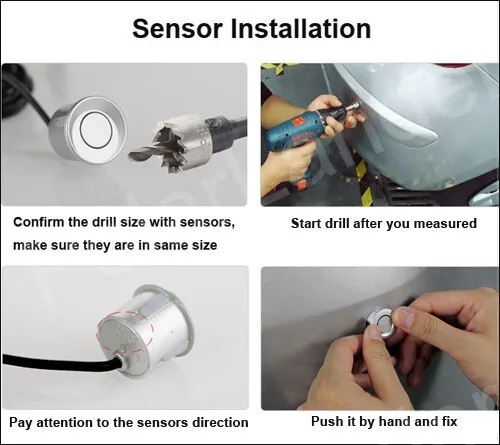 Sensor Installation

Confirm the drill size with sensors, make sure they are in same size

Start drill after you measured

Pay attention to the sensors direction

Push it by hand and fix