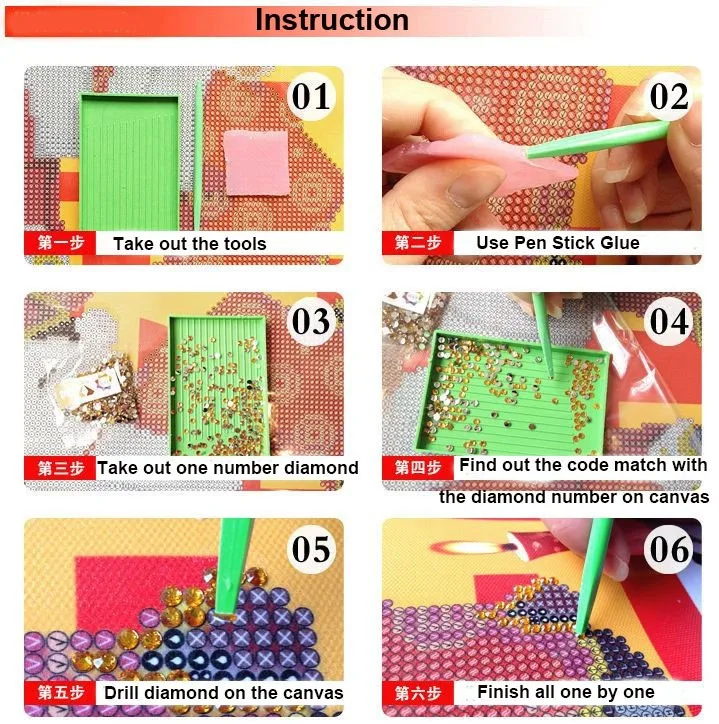 Instruction

01

第一步 Take out the tools

02

第二步 Use Pen Stick Glue

03

第三步 Take out one number diamond

04

第四步 Find out the code match with the diamond number on canvas

05

第五步 Drill diamond on the canvas

06

第六步 Finish all one by one