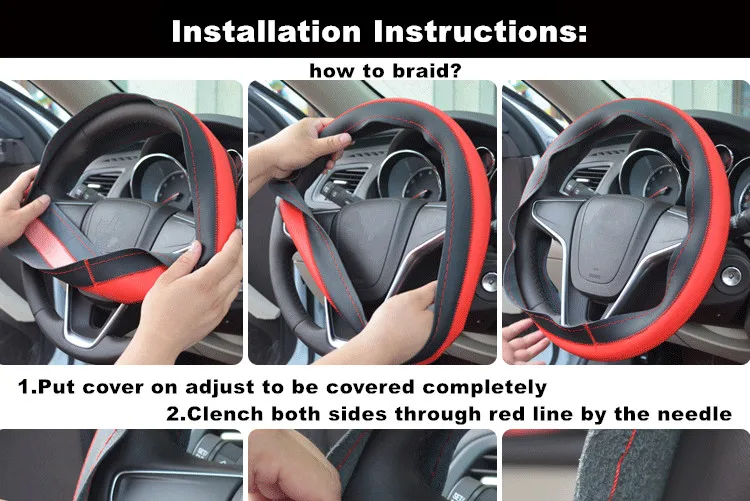 Installation Instructions:

how to braid?

1.Put cover on adjust to be covered completely

2.Clench both sides through red line by the needle