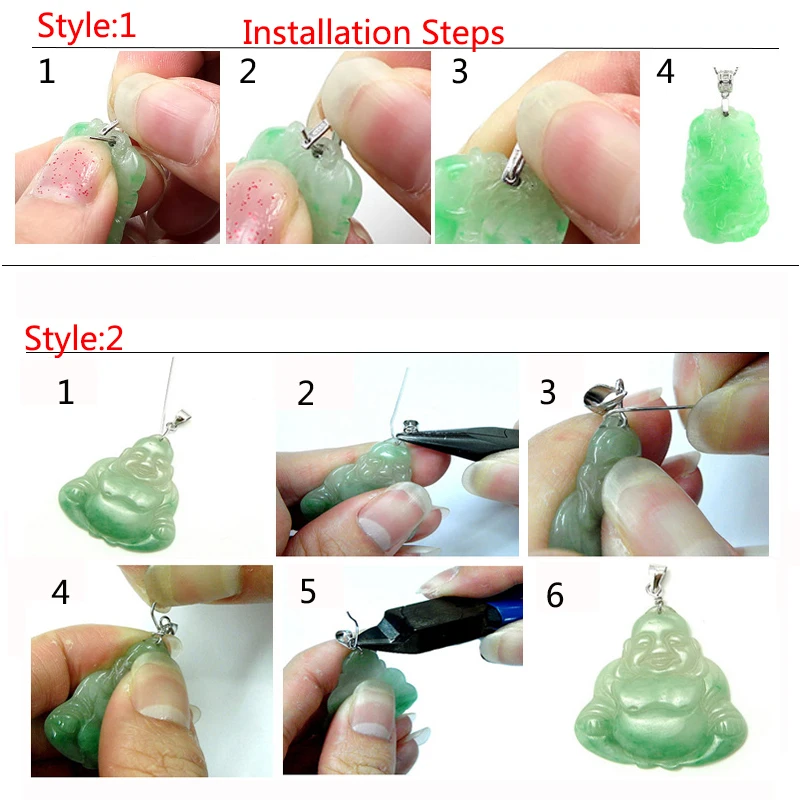 Style:1 Installation Steps

1
2
3
4

Style:2

1
2
3
4
5
6