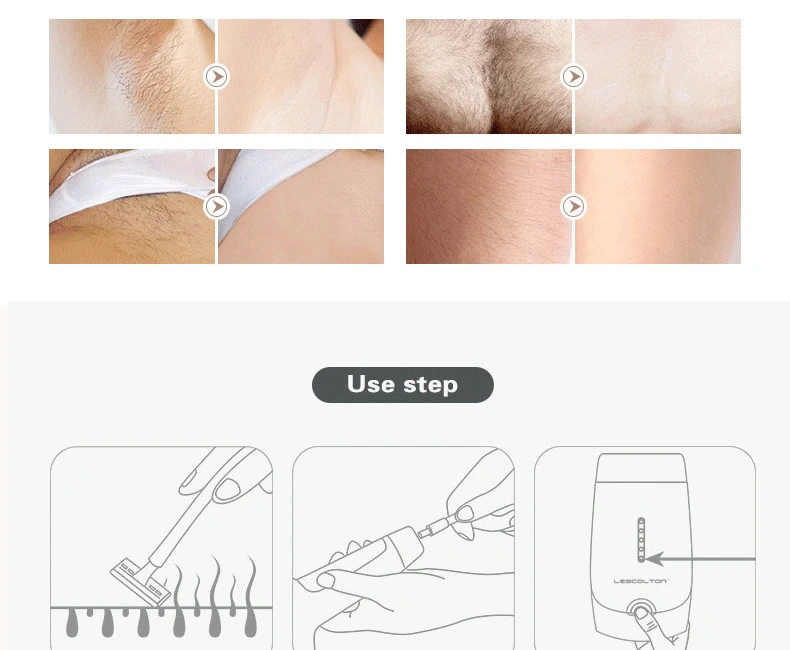 Use step

LESCOLTON