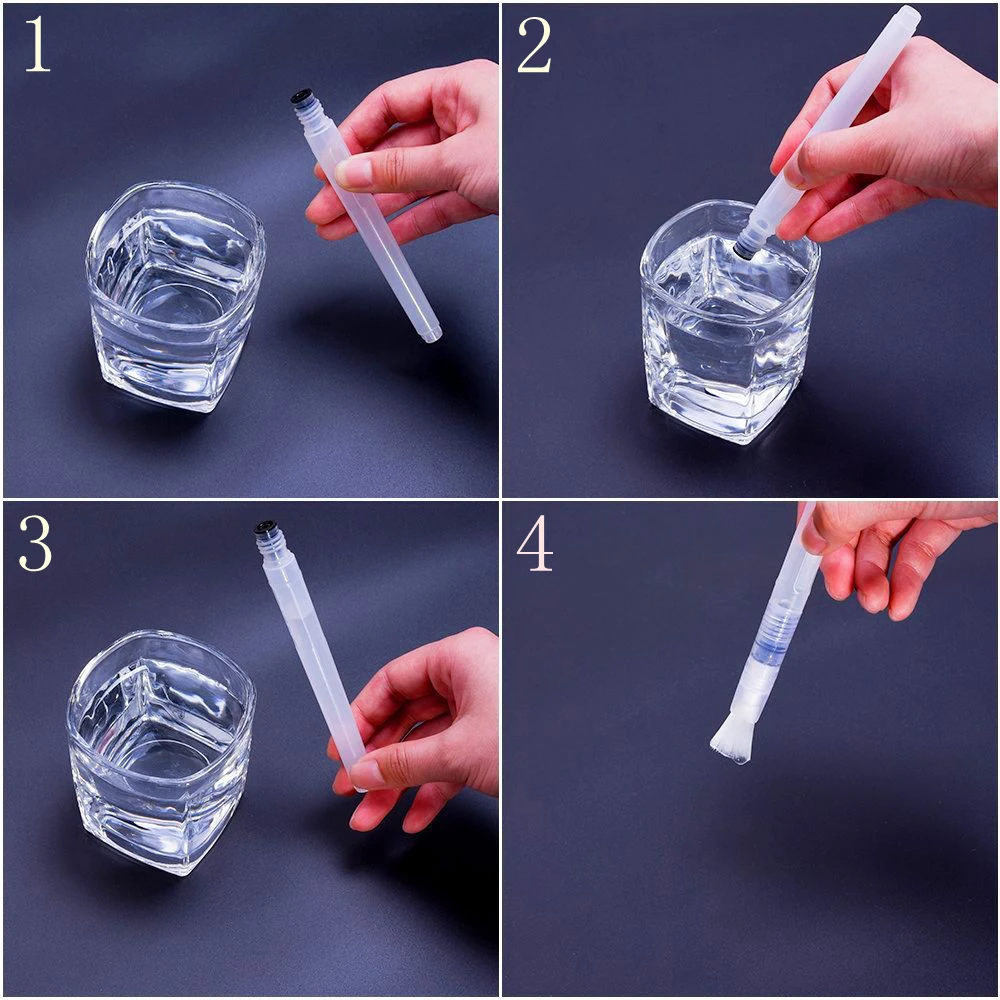 1

2

3

4