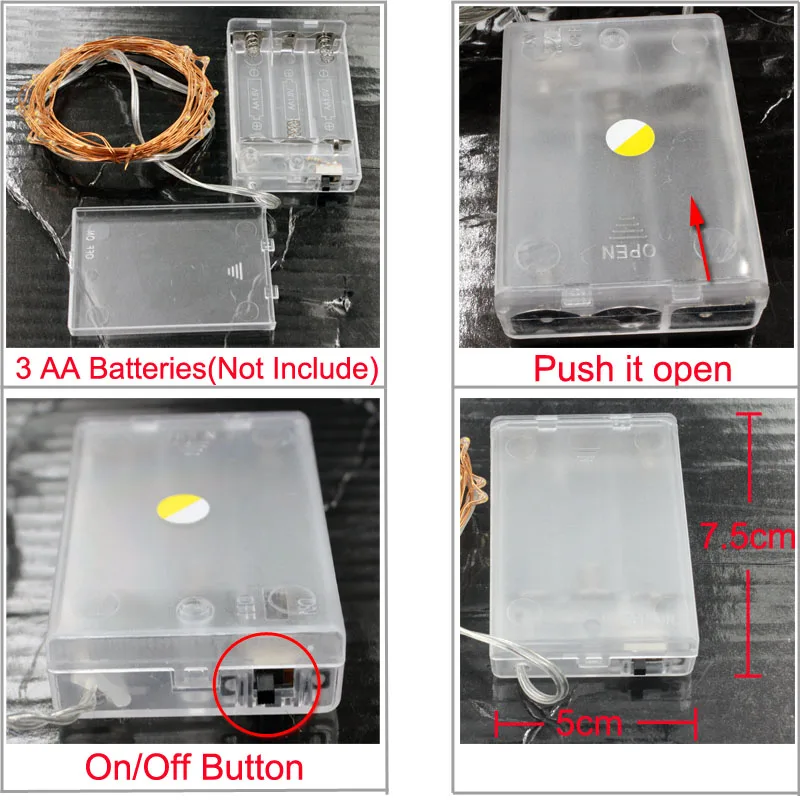 3 AA Batteries(Not Include)

OPEN

Push it open

On/Off Button

7.5cm

5cm