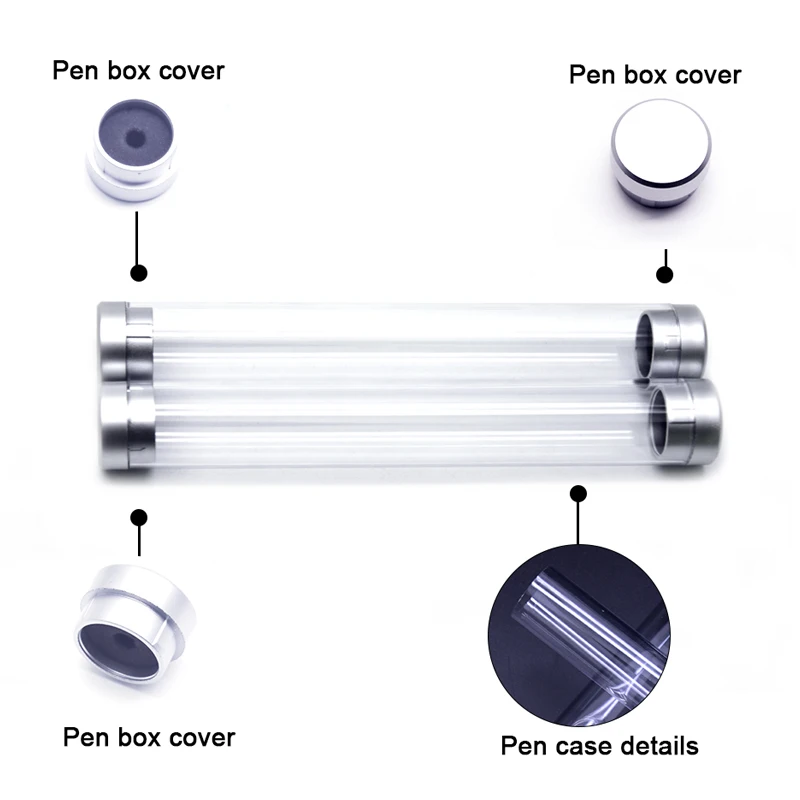 Pen box cover

Pen box cover

Pen box cover

Pen case details