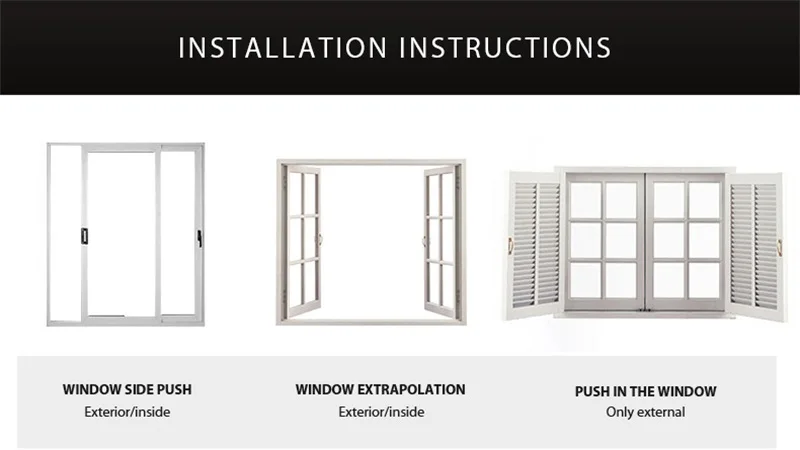 INSTALLATION INSTRUCTIONS

WINDOW SIDE PUSH
Exterior/inside

WINDOW EXTRAPOLATION
Exterior/inside

PUSH IN THE WINDOW
Only external