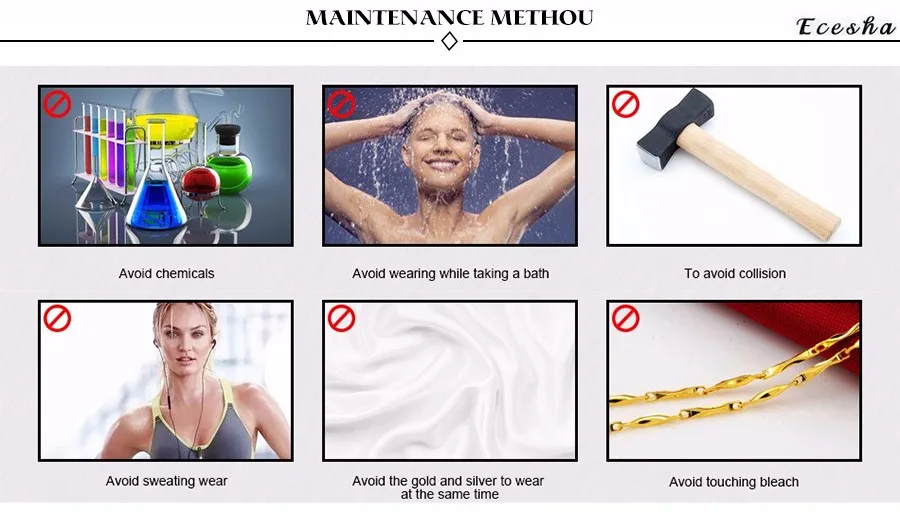 MAINTENANCE METHOU

Ecesha

Avoid chemicals

Avoid wearing while taking a bath

To avoid collision

Avoid sweating wear

Avoid the gold and silver to wear at the same time

Avoid touching bleach