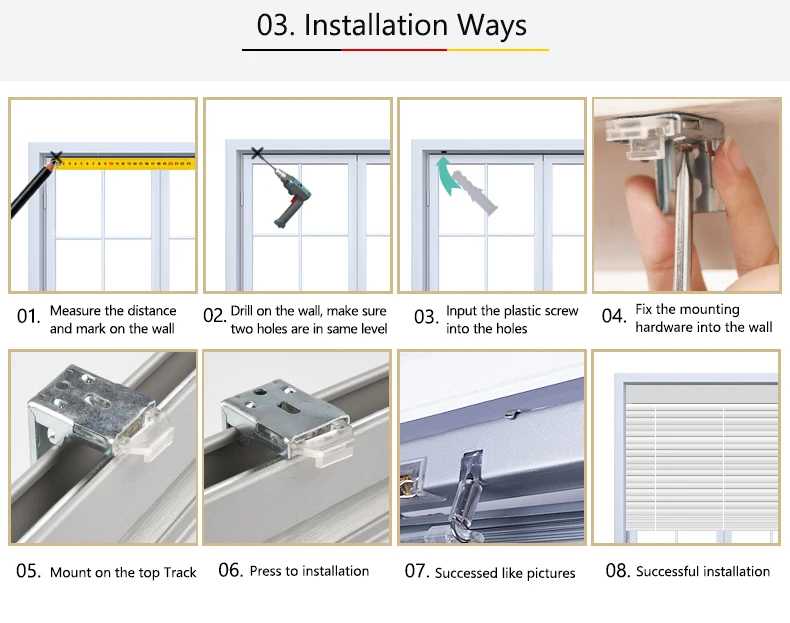 03. Installation Ways

01. Measure the distance and mark on the wall

02. Drill on the wall, make sure two holes are in same level

03. Input the plastic screw into the holes

04. Fix the mounting hardware into the wall

05. Mount on the top Track

06. Press to installation

07. Successed like pictures

08. Successful installation