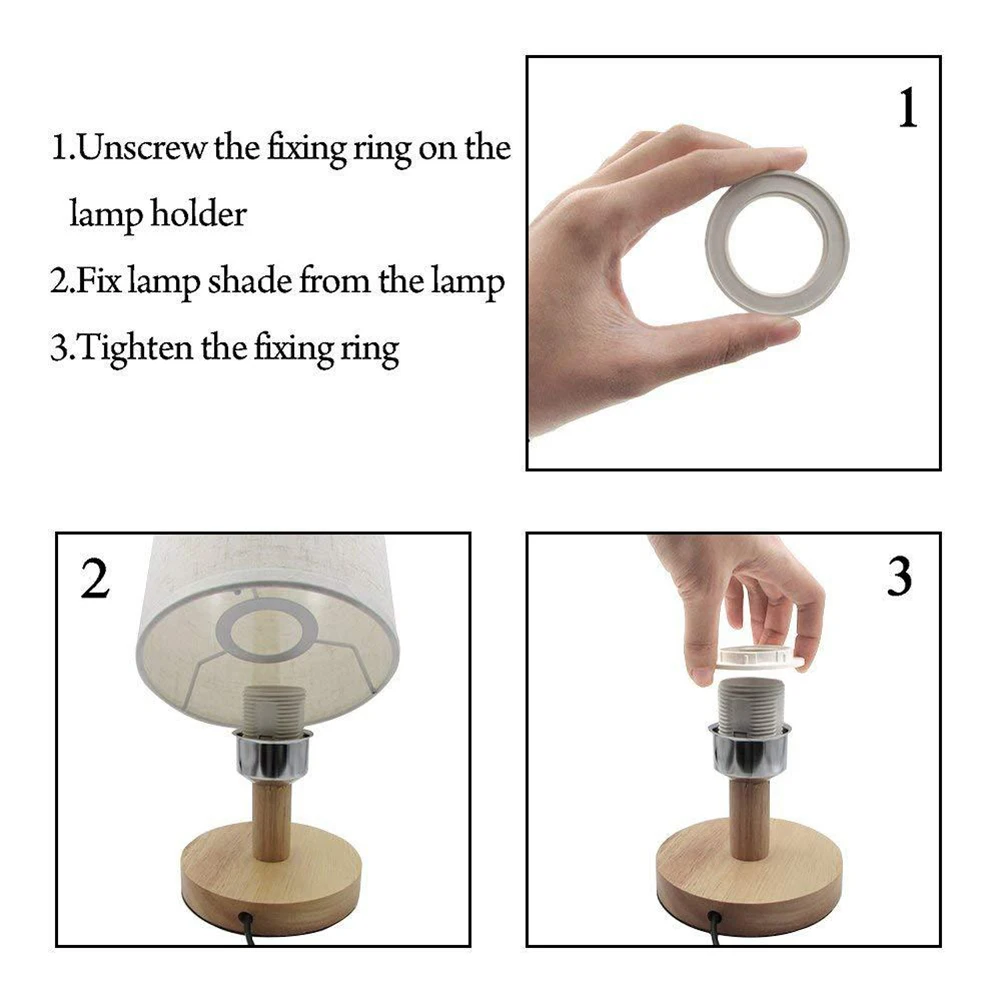 1.Unscrew the fixing ring on the lamp holder
2.Fix lamp shade from the lamp
3.Tighten the fixing ring

1

2

3