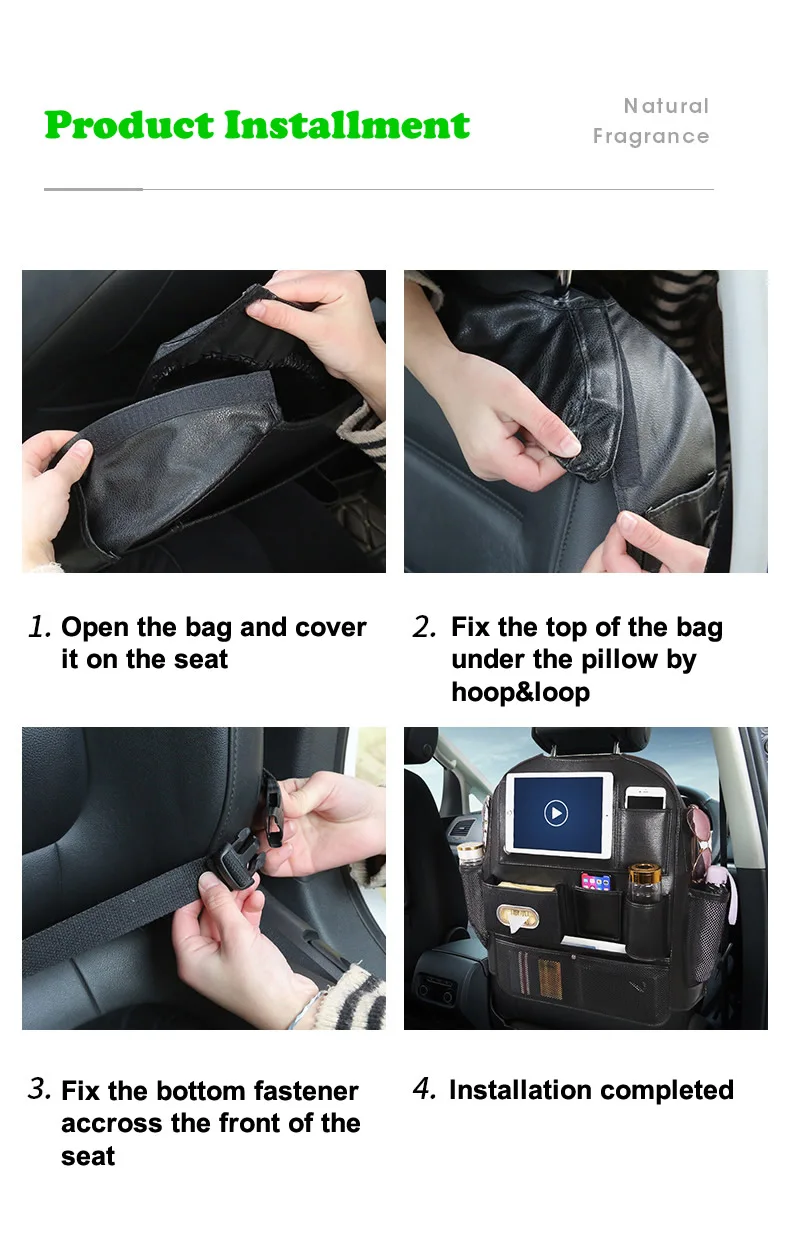 Product Installment

Natural Fragrance

1. Open the bag and cover it on the seat

2. Fix the top of the bag under the pillow by hoop&loop

3. Fix the bottom fastener accross the front of the seat

4. Installation completed