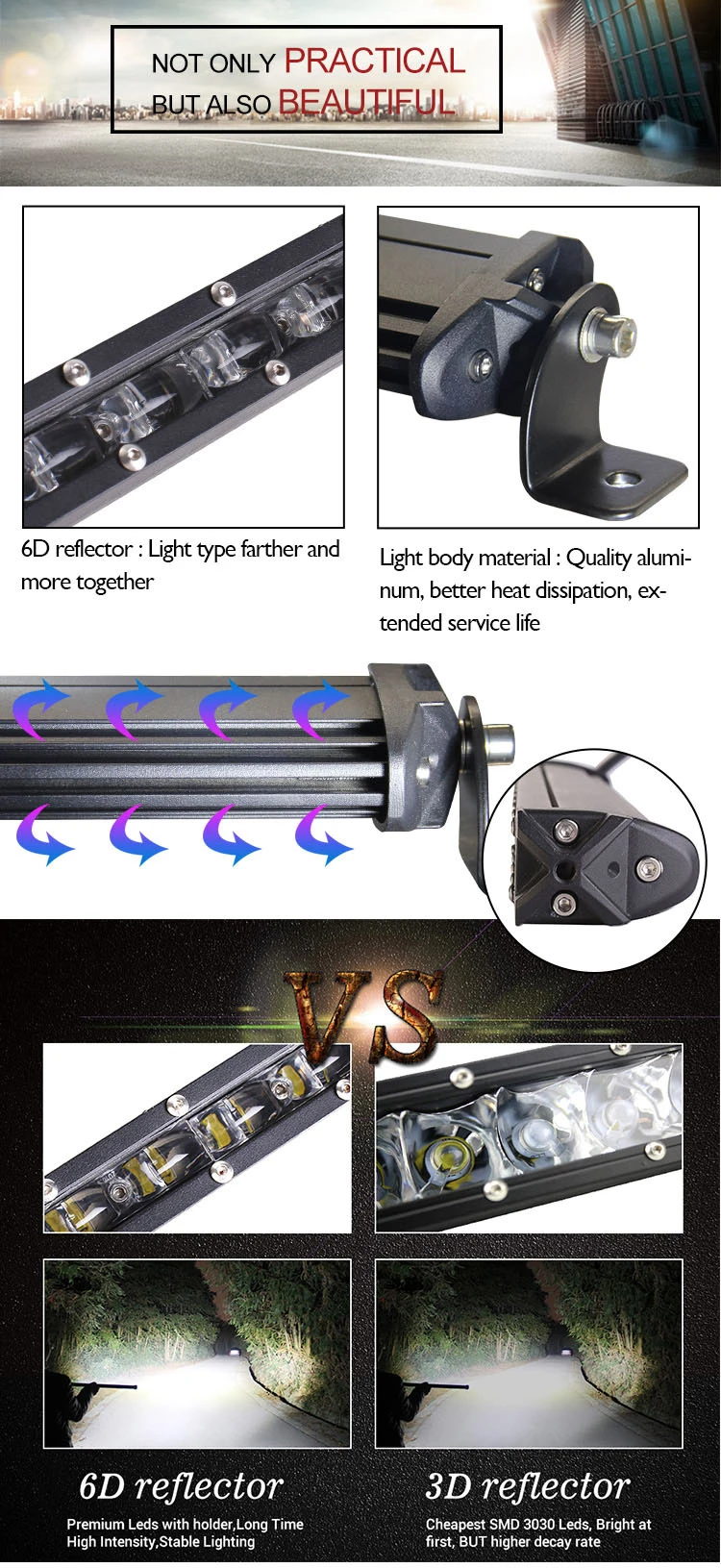 NOT ONLY PRACTICAL
BUT ALSO BEAUTIFUL

6D reflector : Light type farther and more together

Light body material : Quality aluminum, better heat dissipation, extended service life

VS

6D reflector
Premium Leds with holder,Long Time High Intensity,Stable Lighting

3D reflector
Cheapest SMD 3030 Leds, Bright at first, BUT higher decay rate