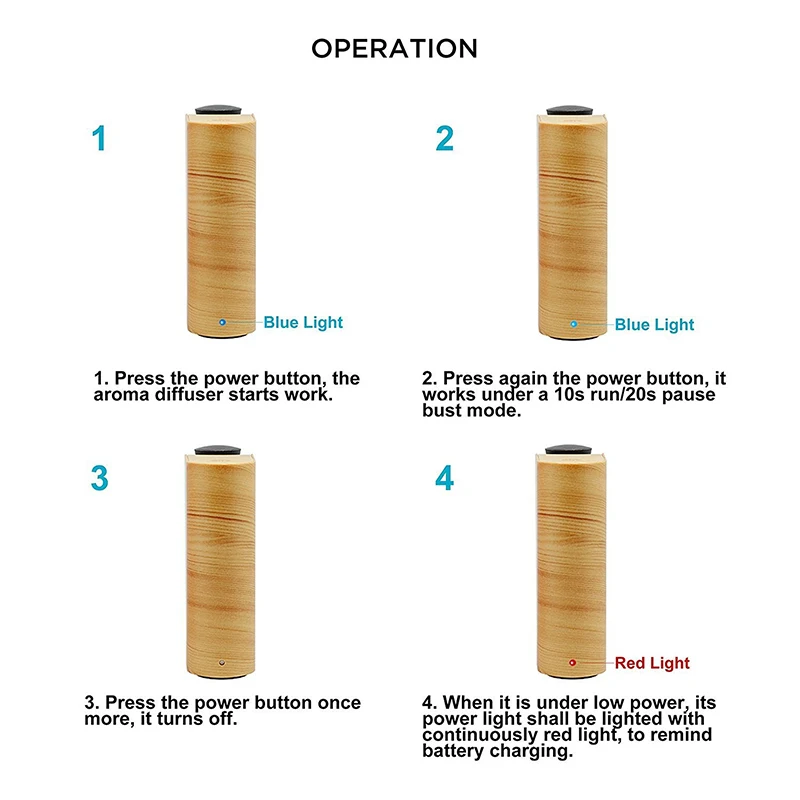 OPERATION

1

Blue Light

1. Press the power button, the aroma diffuser starts work.

2

Blue Light

2. Press again the power button, it works under a 10s run/20s pause bust mode.

3

3. Press the power button once more, it turns off.

4

Red Light

4. When it is under low power, its power light shall be lighted with continuously red light, to remind battery charging.