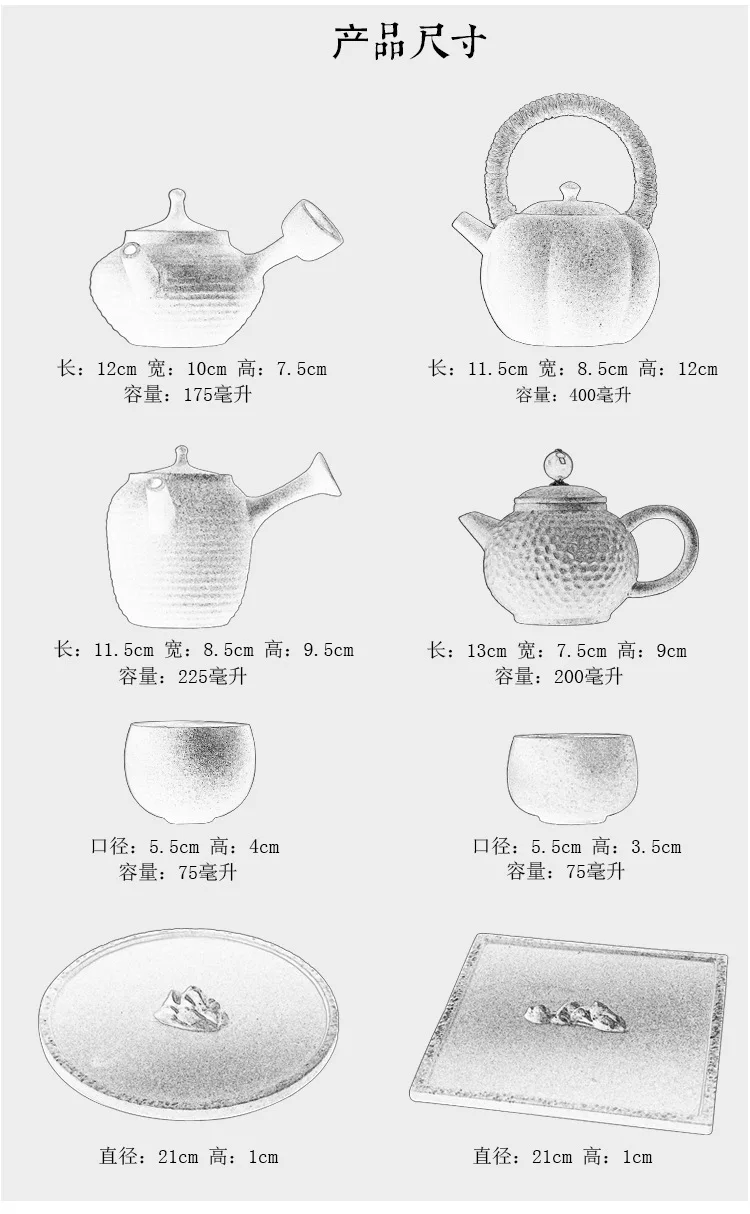 产品尺寸

长：12cm 宽：10cm 高：7.5cm
容量：175毫升

长：11.5cm 宽：8.5cm 高：12cm
容量：400毫升

长：11.5cm 宽：8.5cm 高：9.5cm
容量：225毫升

长：13cm 宽：7.5cm 高：9cm
容量：200毫升

口径：5.5cm 高：4cm
容量：75毫升

口径：5.5cm 高：3.5cm
容量：75毫升

直径：21cm 高：1cm

直径：21cm 高：1cm