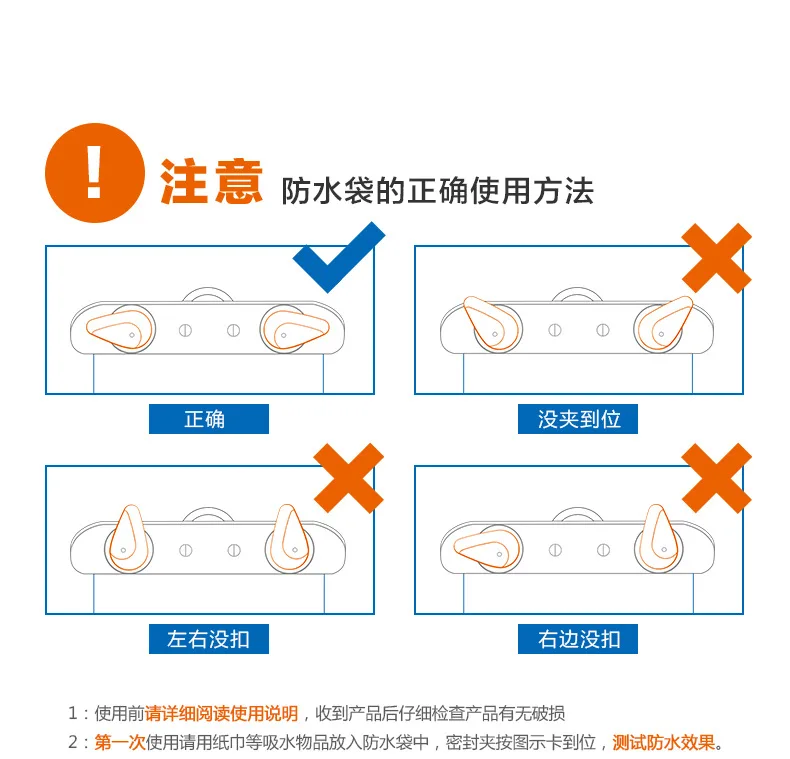 !
注意 防水袋的正确使用方法

正确

没夹到位

左右没扣

右边没扣

1：使用前请详细阅读使用说明，收到产品后仔细检查产品有无破损
2：第一次使用请用纸巾等吸水物品放入防水袋中，密封夹按图示卡到位，测试防水效果。