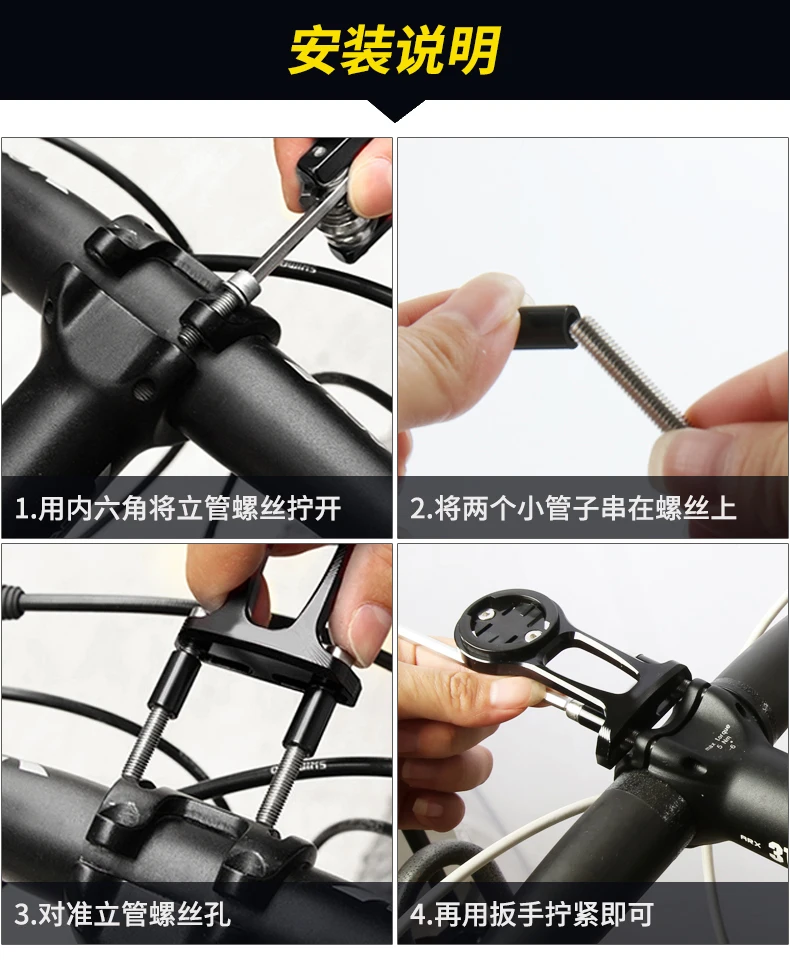 安装说明

1.用内六角将立管螺丝拧开

2.将两个小管子串在螺丝上

3.对准立管螺丝孔

4.再用扳手拧紧即可