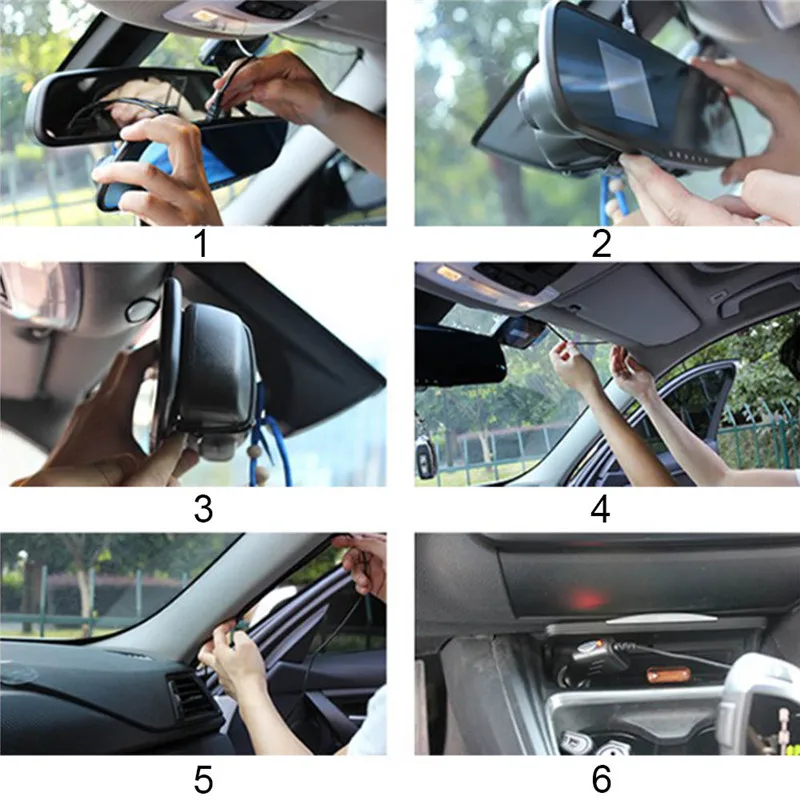 1

2

3

4

5

6