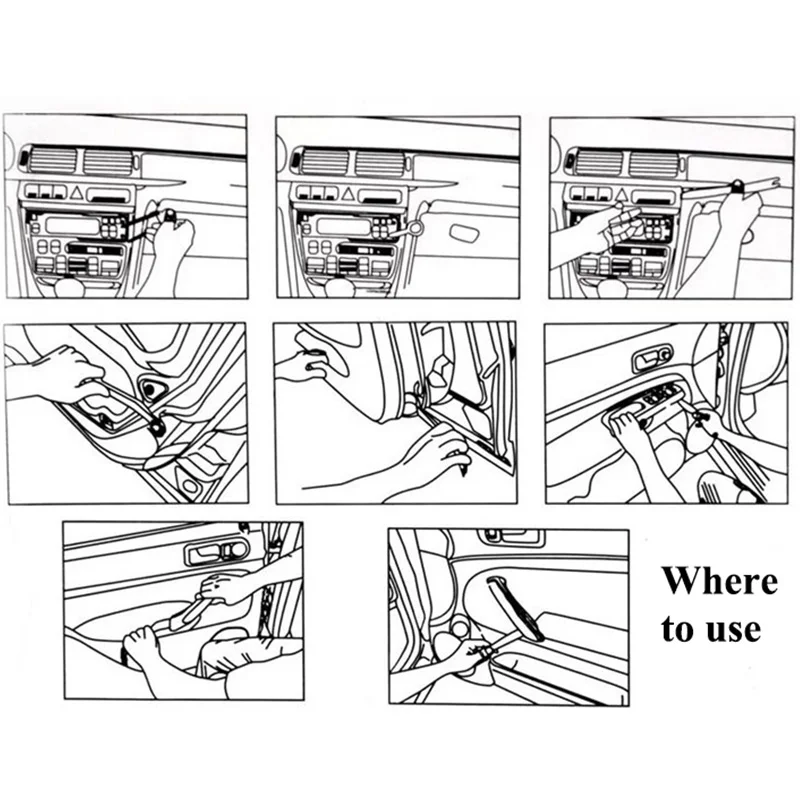 Where
to use