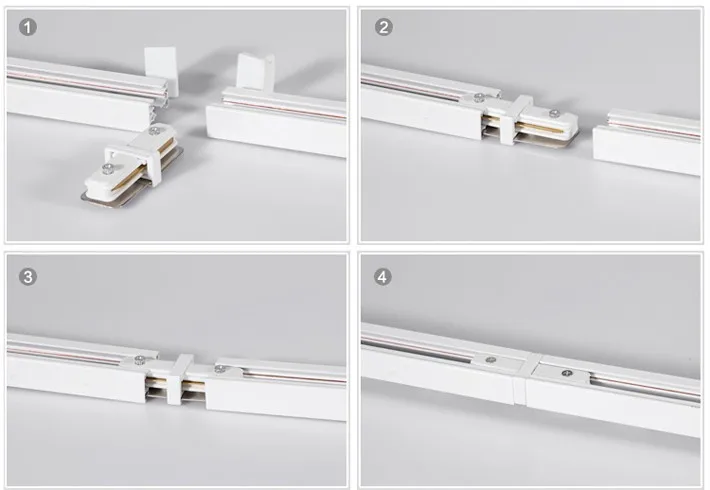 1

2

3

4