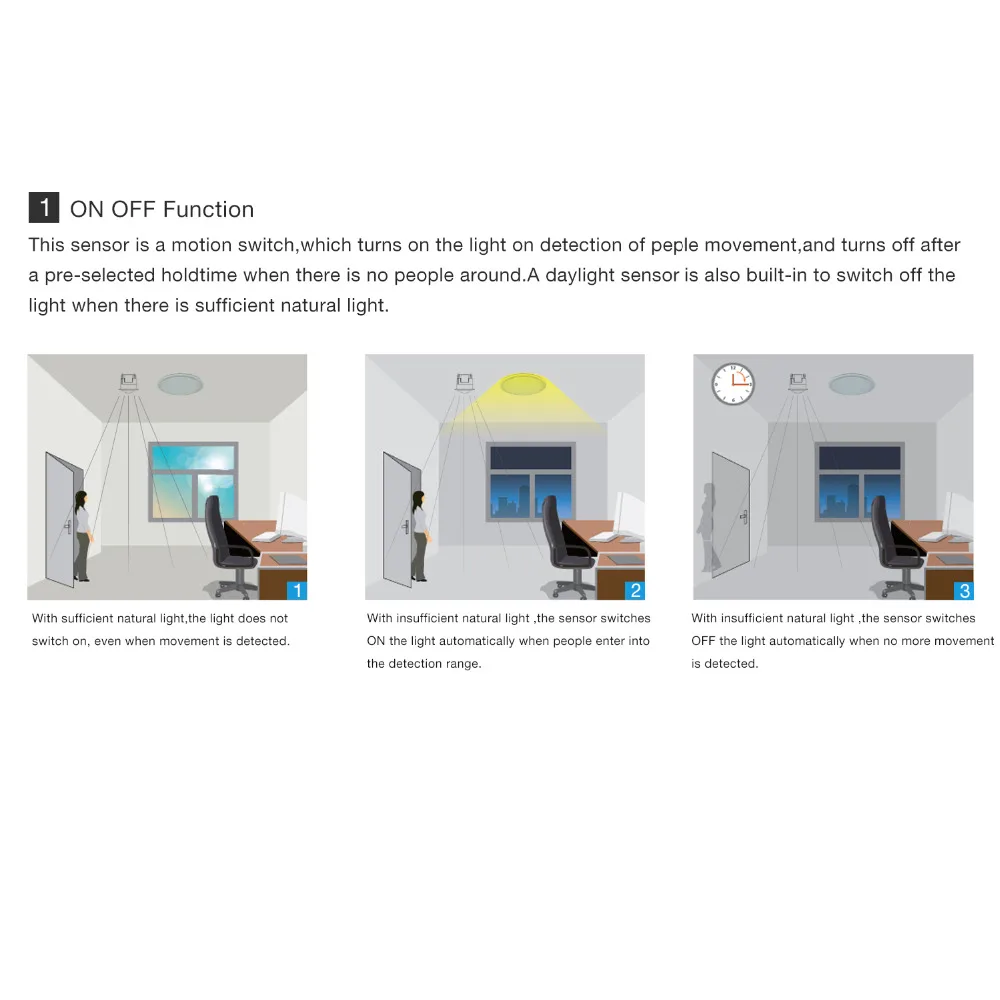 1 ON OFF Function

This sensor is a motion switch,which turns on the light on detection of peple movement,and turns off after a pre-selected holdtime when there is no people around.A daylight sensor is also built-in to switch off the light when there is sufficient natural light.

1

With sufficient natural light,the light does not switch on, even when movement is detected.

2

With insufficient natural light ,the sensor switches ON the light automatically when people enter into the detection range.

3

With insufficient natural light ,the sensor switches OFF the light automatically when no more movement is detected.