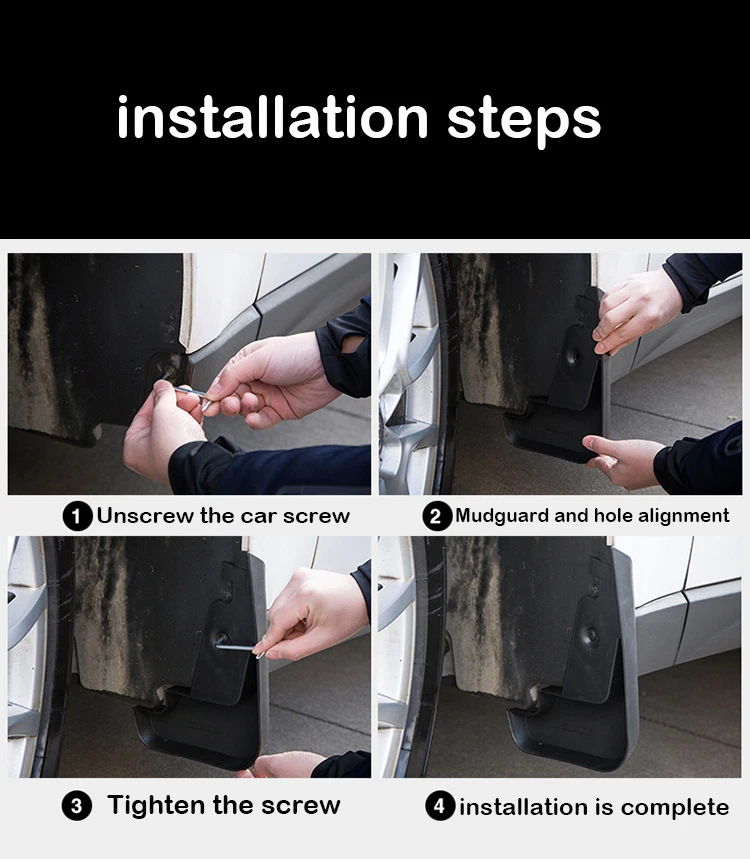 installation steps

1 Unscrew the car screw

2 Mudguard and hole alignment

3 Tighten the screw

4 installation is complete