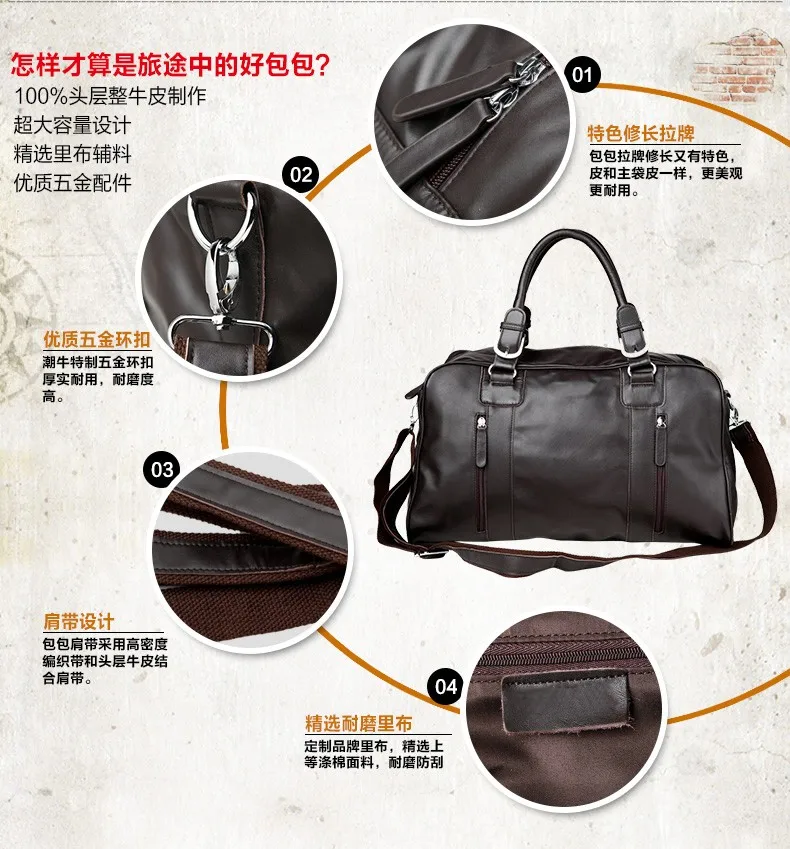 怎样才算是旅途中的好包包?
100%头层整牛皮制作
超大容量设计
精选里布辅料
优质五金配件

01
特色修长拉牌
包包拉牌修长又有特色，皮和主袋皮一样，更美观更耐用。

02
优质五金环扣
潮牛特制五金环扣厚实耐用，耐磨度高。

03
肩带设计
包包肩带采用高密度编织带和头层牛皮结合肩带。

04
精选耐磨里布
定制品牌里布，精选上等涤棉面料，耐磨防刮