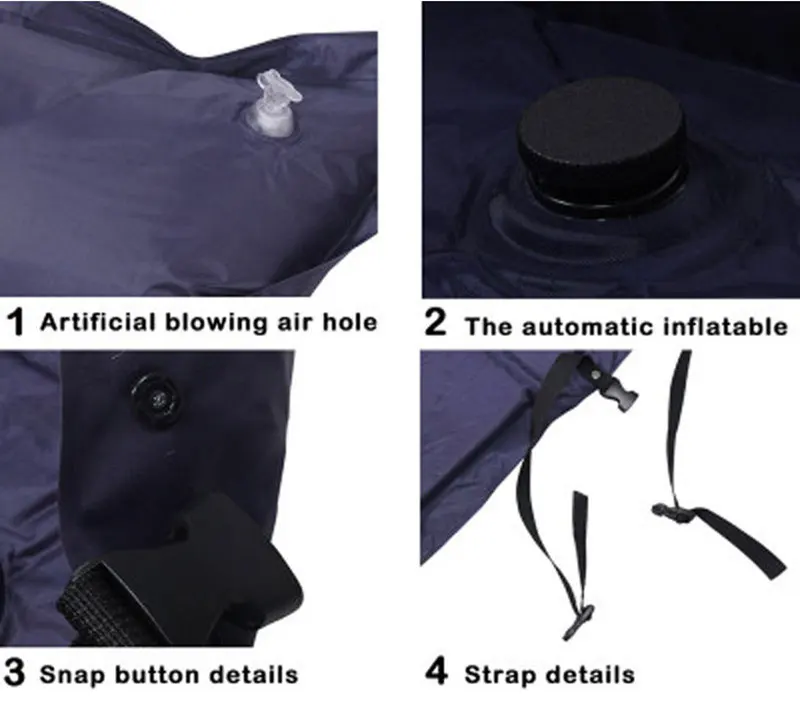 1 Artificial blowing air hole

2 The automatic inflatable

3 Snap button details

4 Strap details