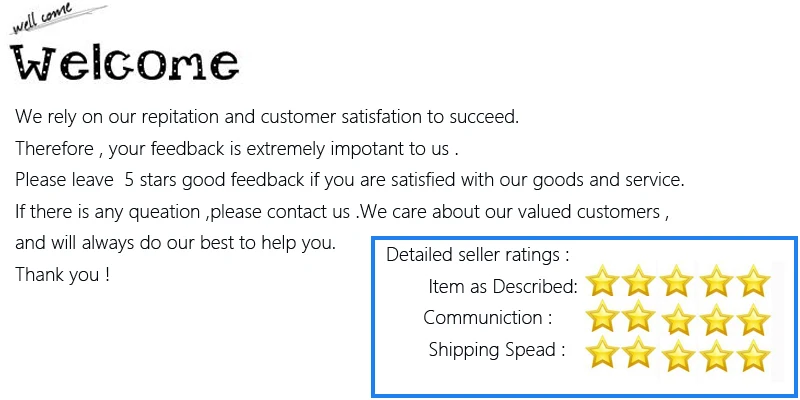 well come

Welcome

We rely on our repitation and customer satisfation to succeed.
Therefore , your feedback is extremely impotant to us .
Please leave 5 stars good feedback if you are satisfied with our goods and service.
If there is any queation ,please contact us .We care about our valued customers , and will always do our best to help you.
Thank you !

Detailed seller ratings :
Item as Described:
Communiction :
Shipping Spead :