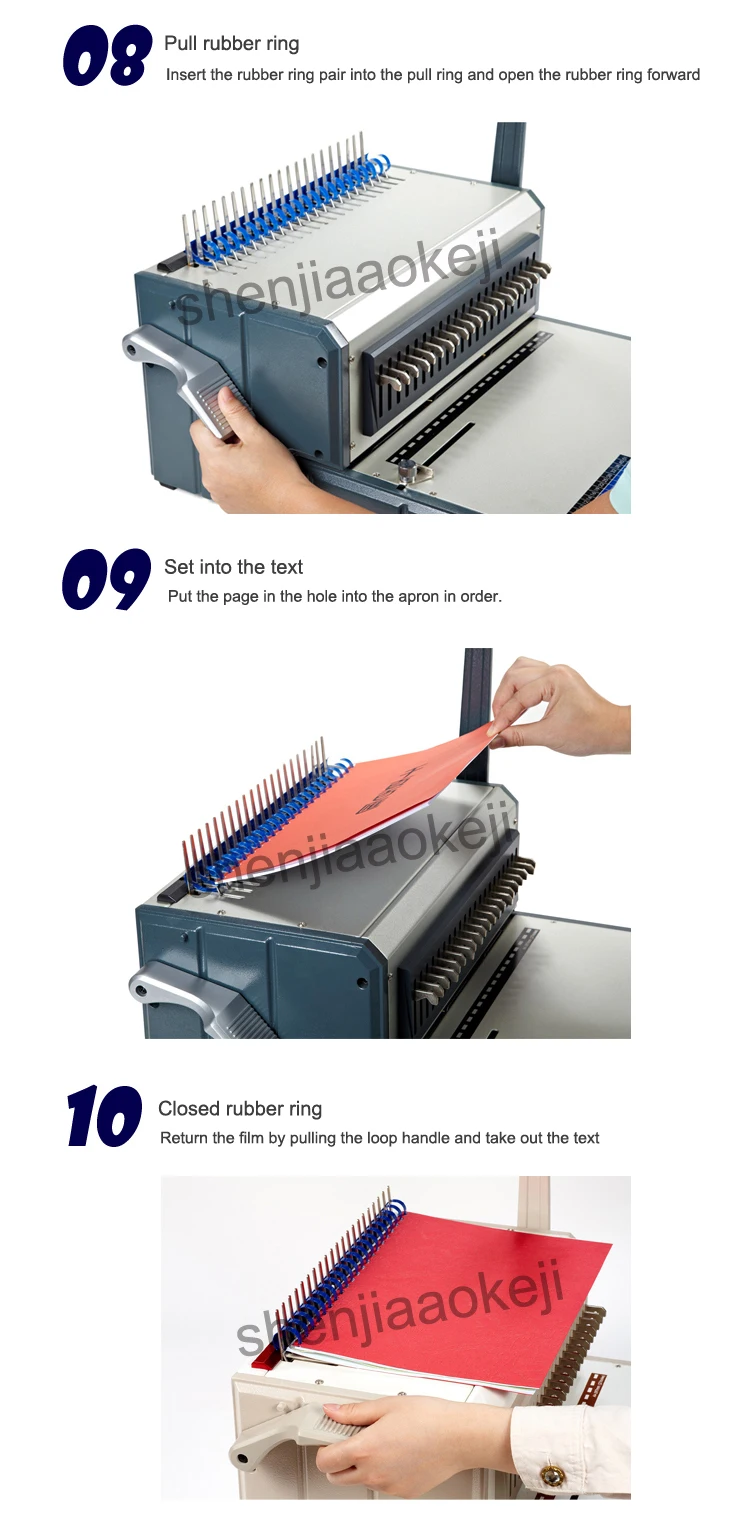 08 Pull rubber ring
Insert the rubber ring pair into the pull ring and open the rubber ring forward

shenjiaaokeji

09 Set into the text
Put the page in the hole into the apron in order.

shenjiaaokeji

10 Closed rubber ring
Return the film by pulling the loop handle and take out the text

shenjiaaokeji