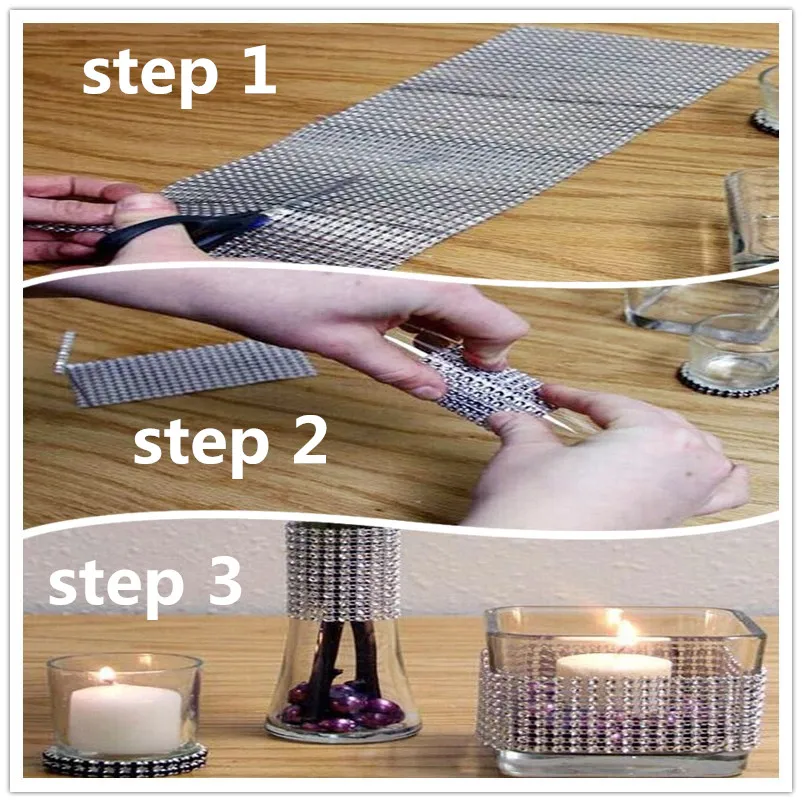 step 1

step 2

step 3