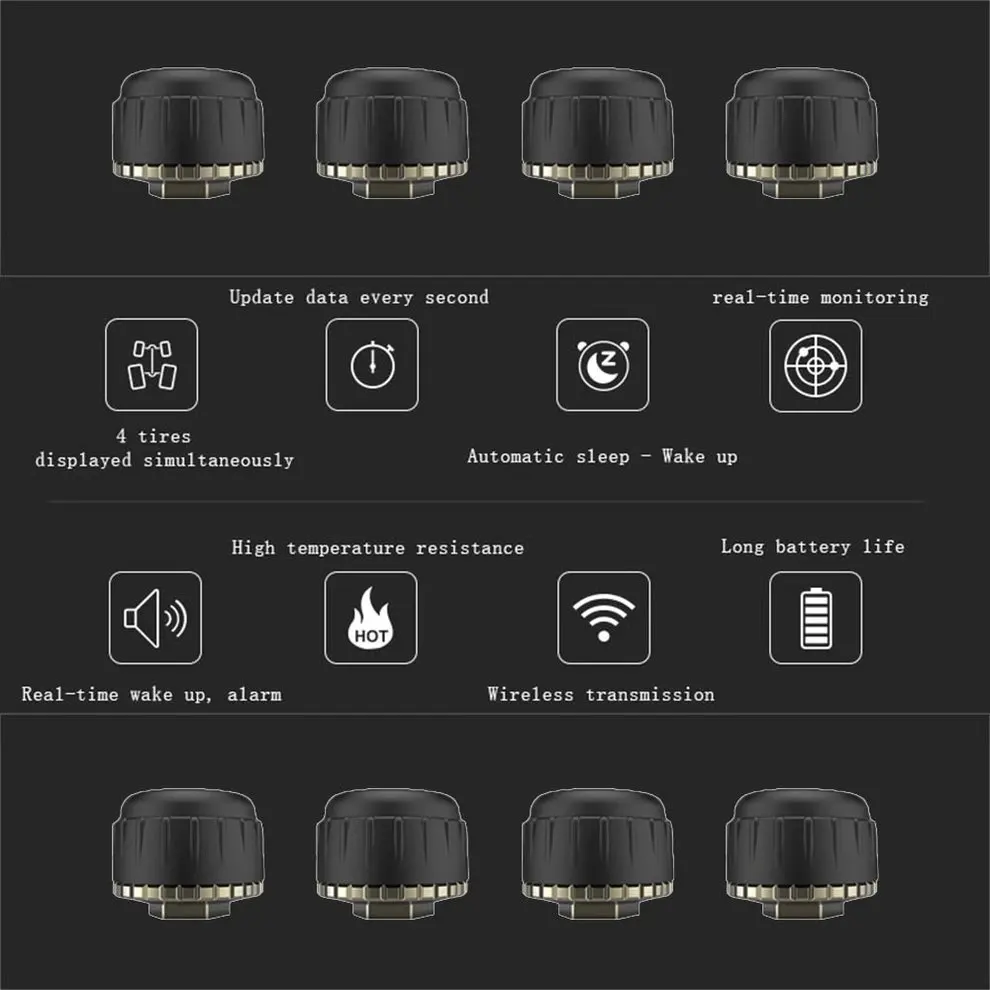 Update data every second

real-time monitoring

4 tires
displayed simultaneously

Automatic sleep - Wake up

High temperature resistance

Long battery life

HOT

Real-time wake up, alarm

Wireless transmission