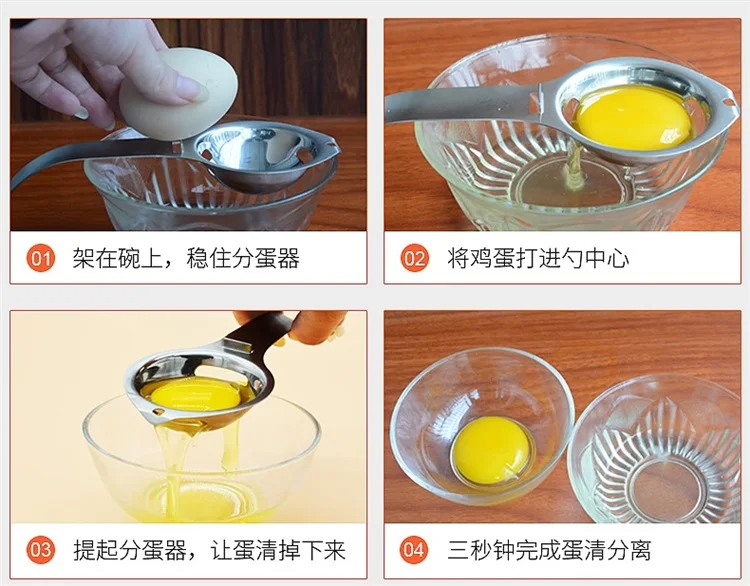 01 架在碗上，稳住分蛋器

02 将鸡蛋打进勺中心

03 提起分蛋器，让蛋清掉下来

04 三秒钟完成蛋清分离