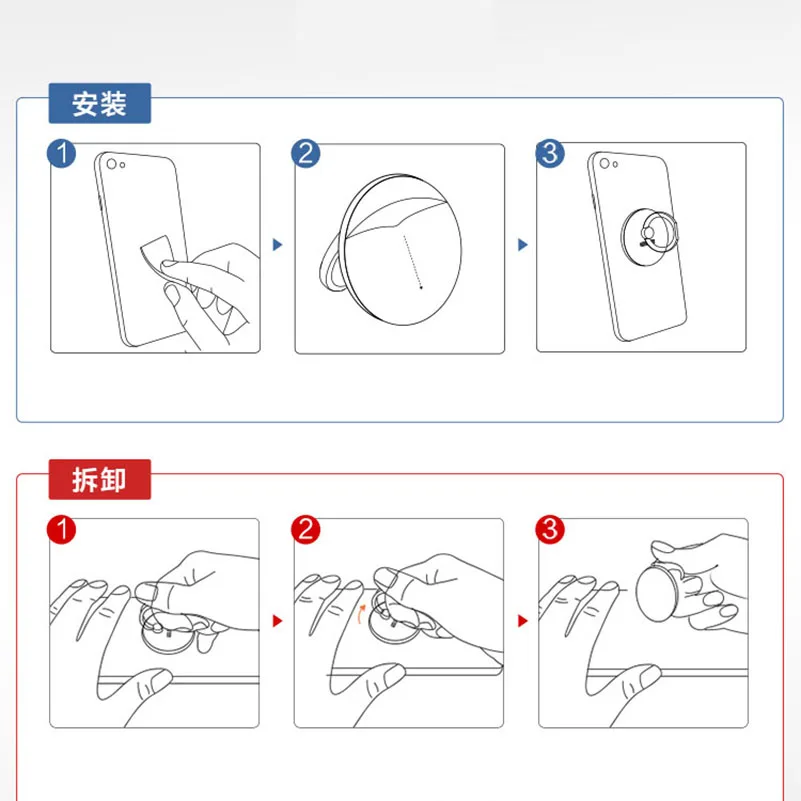 安装

1

2

3

拆卸

1

2

3