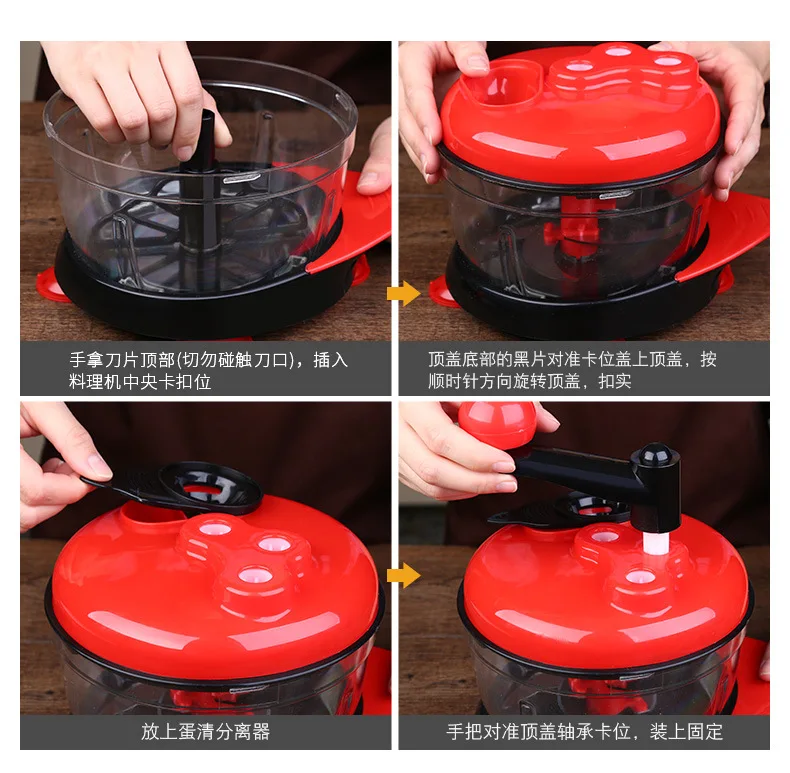 手拿刀片顶部(切勿碰触刀口)，插入料理机中央卡扣位

顶盖底部的黑片对准卡位盖上顶盖，按顺时针方向旋转顶盖，扣实

放上蛋清分离器

手把对准顶盖轴承卡位，装上固定