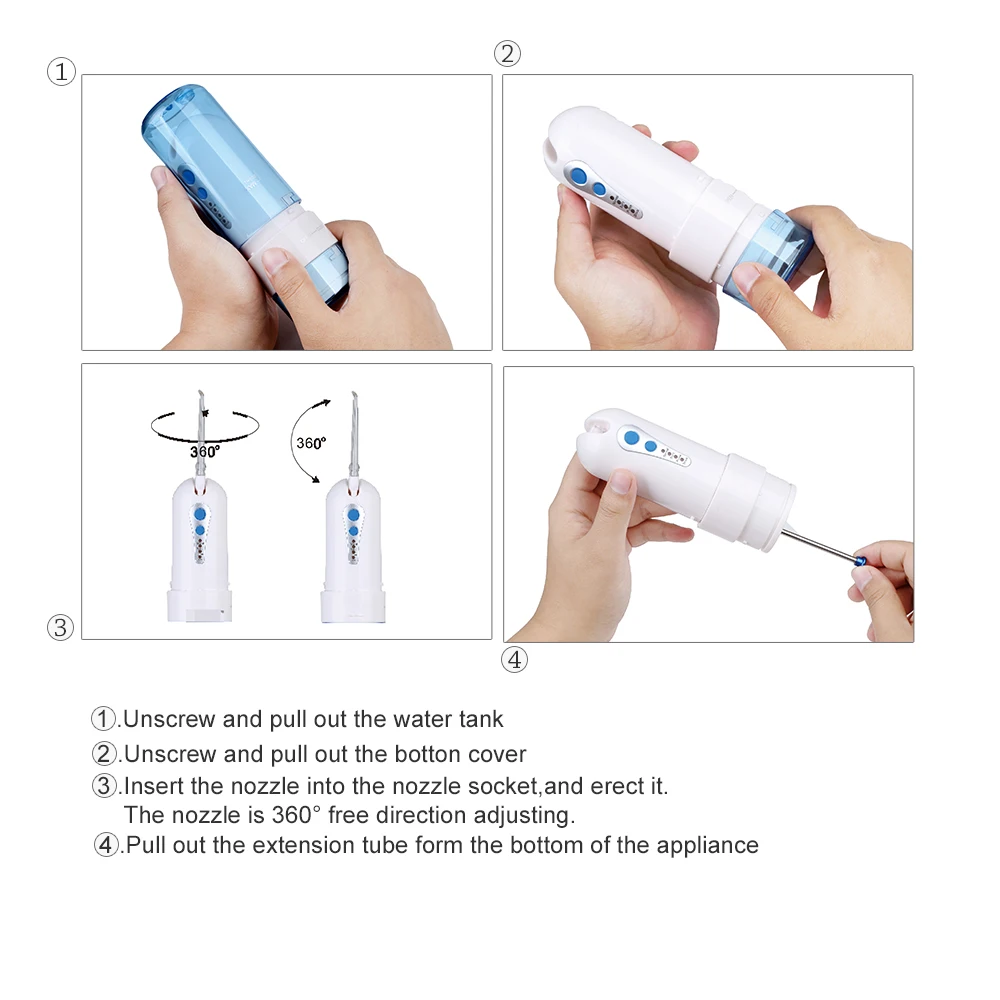 ①

②

360°

360°

③

④

①.Unscrew and pull out the water tank
②.Unscrew and pull out the botton cover
③.Insert the nozzle into the nozzle socket,and erect it.
The nozzle is 360° free direction adjusting.
④.Pull out the extension tube form the bottom of the appliance