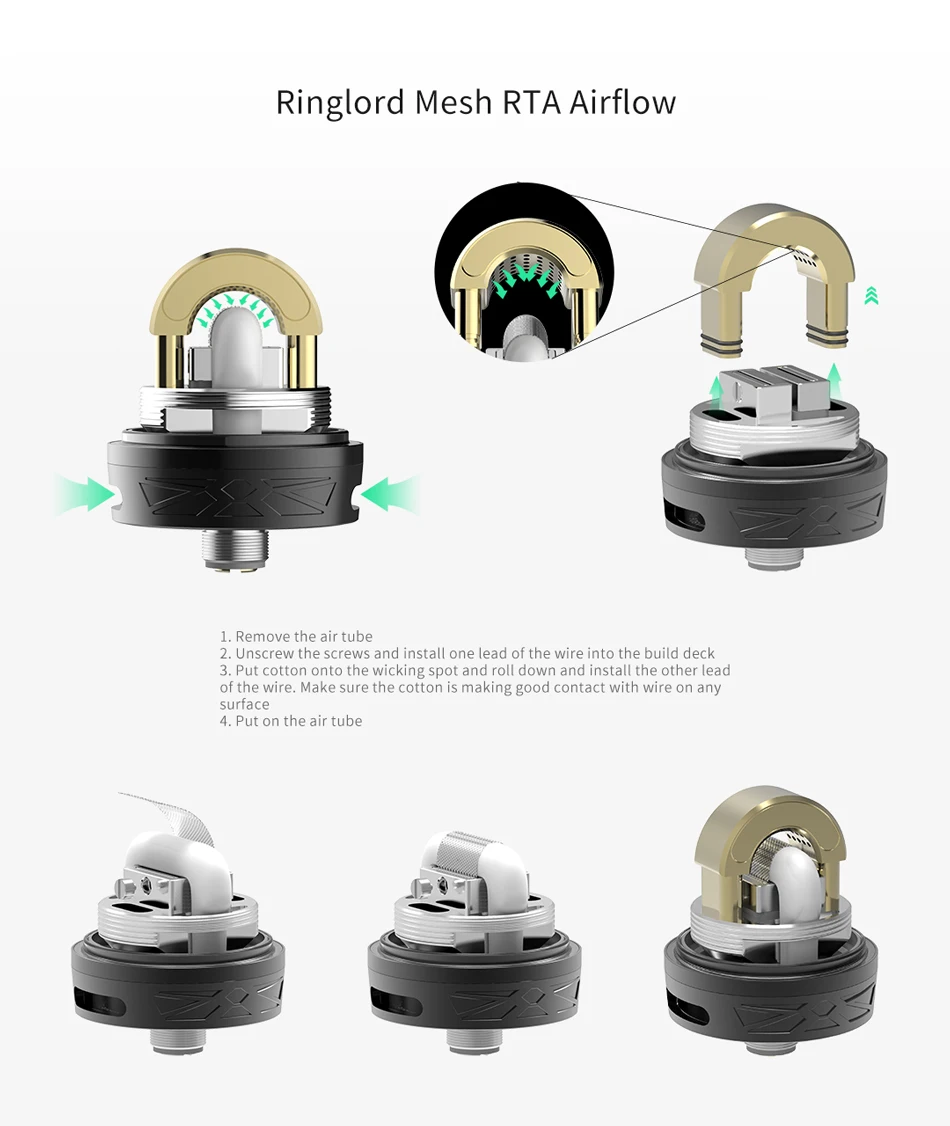 Ringlord Mesh RTA Airflow

1. Remove the air tube
2. Unscrew the screws and install one lead of the wire into the build deck
3. Put cotton onto the wicking spot and roll down and install the other lead of the wire. Make sure the cotton is making good contact with wire on any surface
4. Put on the air tube