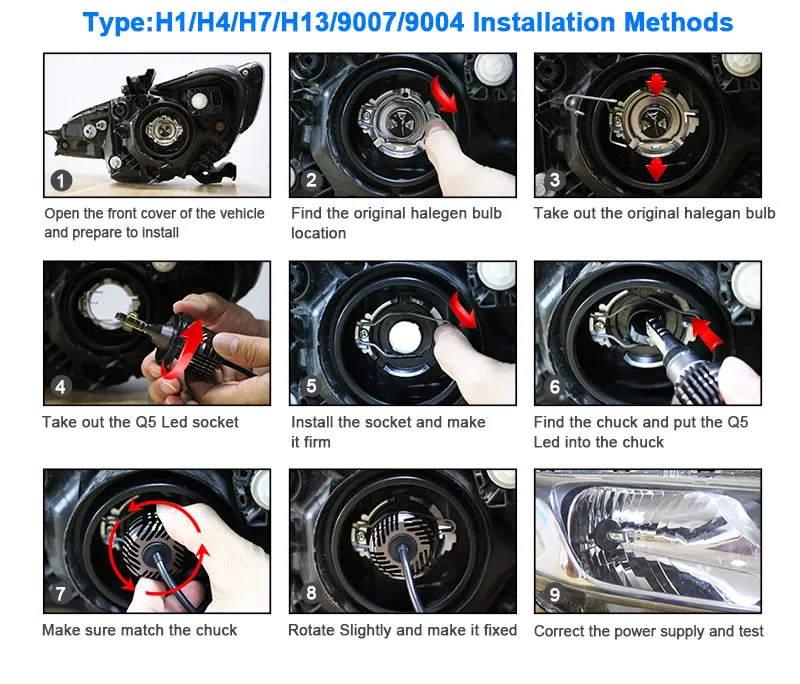 Type:H1/H4/H7/H13/9007/9004 Installation Methods

1
Open the front cover of the vehicle and prepare to install

2
Find the original halegen bulb location

3
Take out the original halegan bulb

4
Take out the Q5 Led socket

5
Install the socket and make it firm

6
Find the chuck and put the Q5 Led into the chuck

7
Make sure match the chuck

8
Rotate Slightly and make it fixed

9
Correct the power supply and test