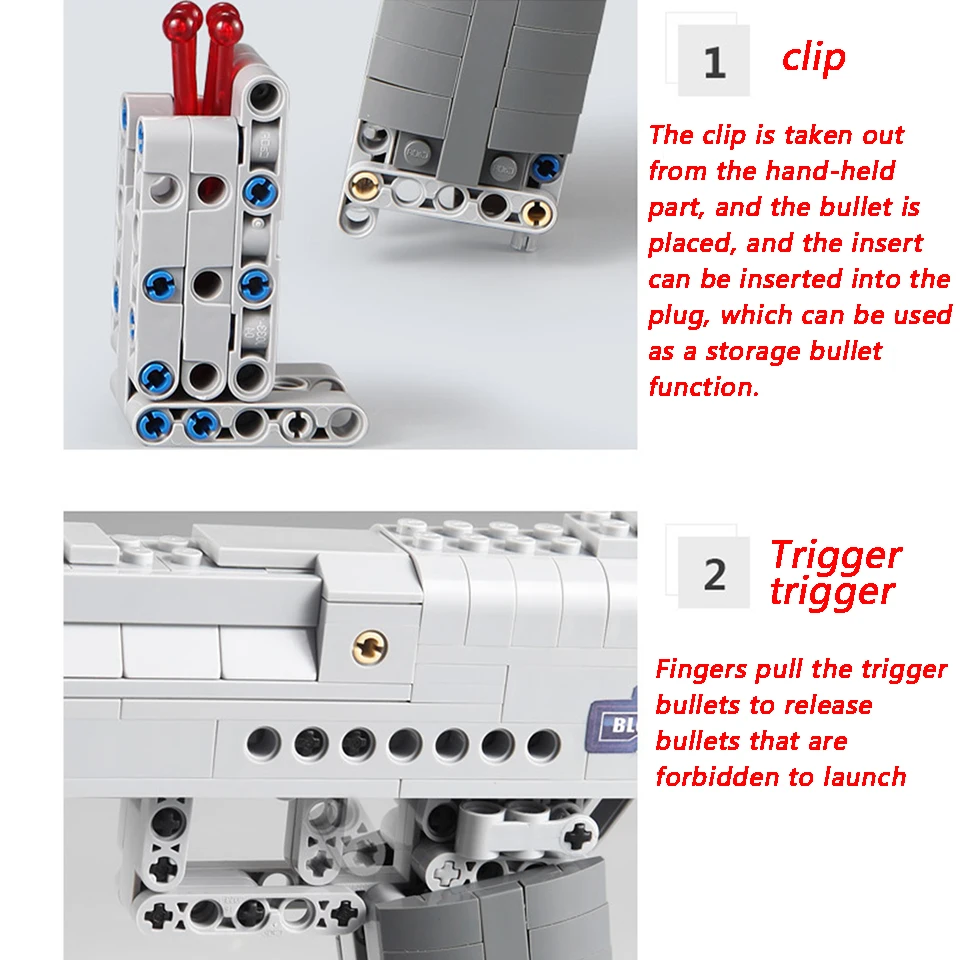 1 clip

The clip is taken out from the hand-held part, and the bullet is placed, and the insert can be inserted into the plug, which can be used as a storage bullet function.

2 Trigger trigger

Fingers pull the trigger bullets to release bullets that are forbidden to launch

BL