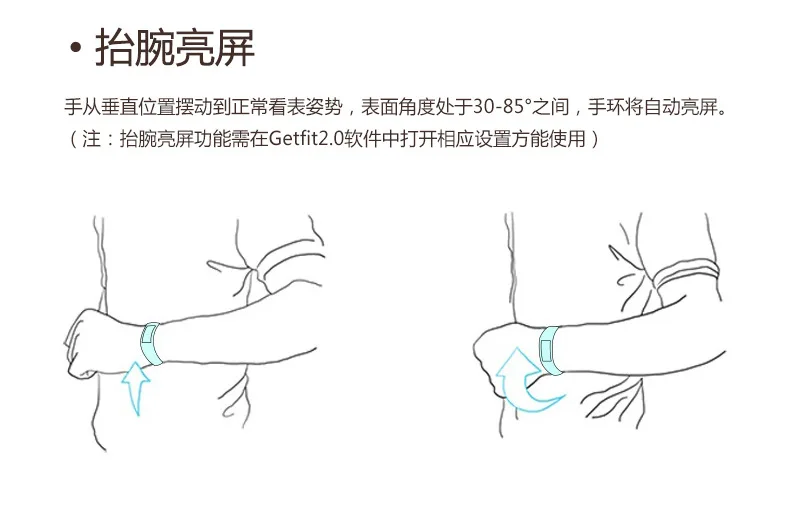 • 抬腕亮屏

手从垂直位置摆动到正常看表姿势，表面角度处于30-85°之间，手环将自动亮屏。
（注：抬腕亮屏功能需在Getfit2.0软件中打开相应设置方能使用）