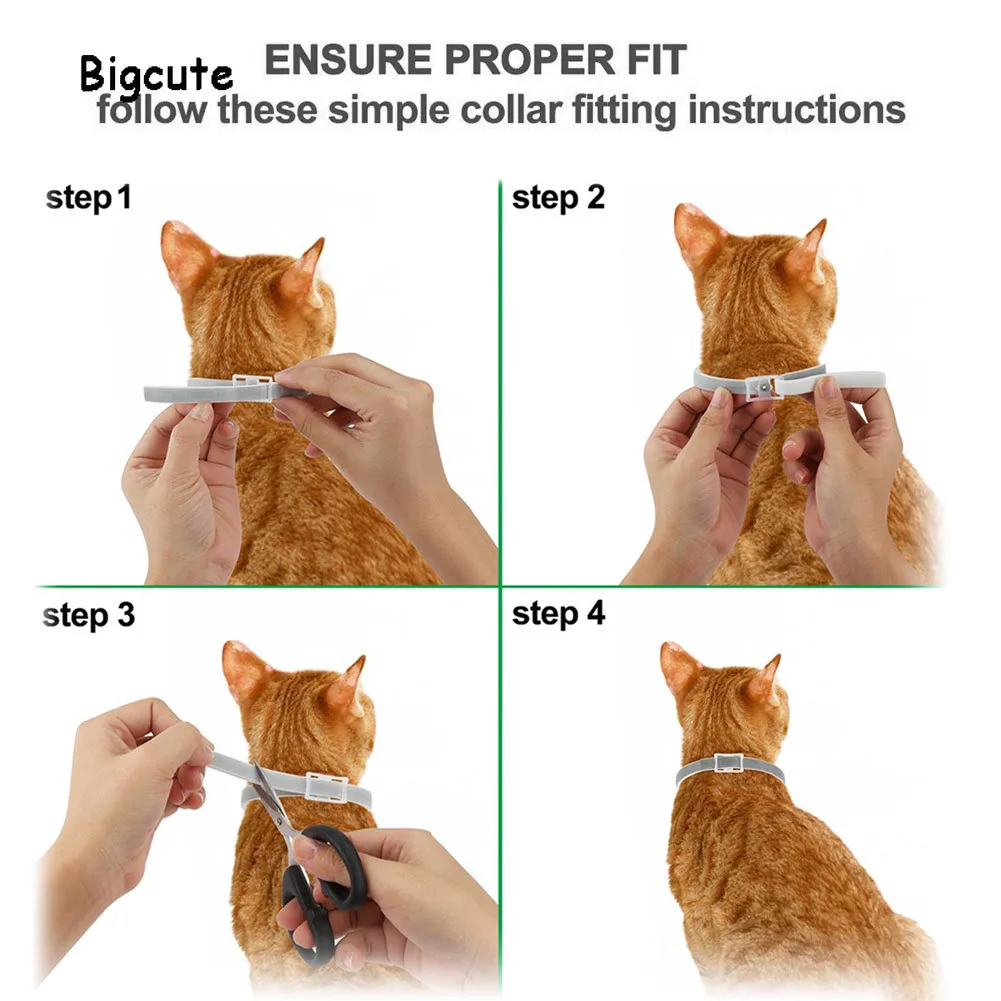 Bigcute
ENSURE PROPER FIT
follow these simple collar fitting instructions

step 1

step 2

step 3

step 4