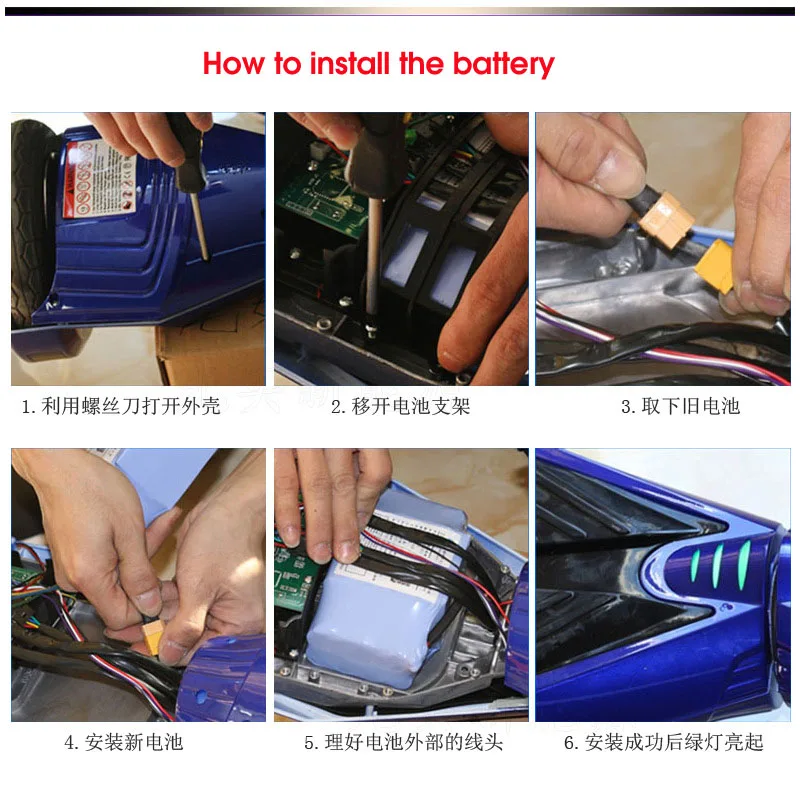 How to install the battery

1. 利用螺丝刀打开外壳

2. 移开电池支架

3. 取下旧电池

4. 安装新电池

5. 理好电池外部的线头

6. 安装成功后绿灯亮起