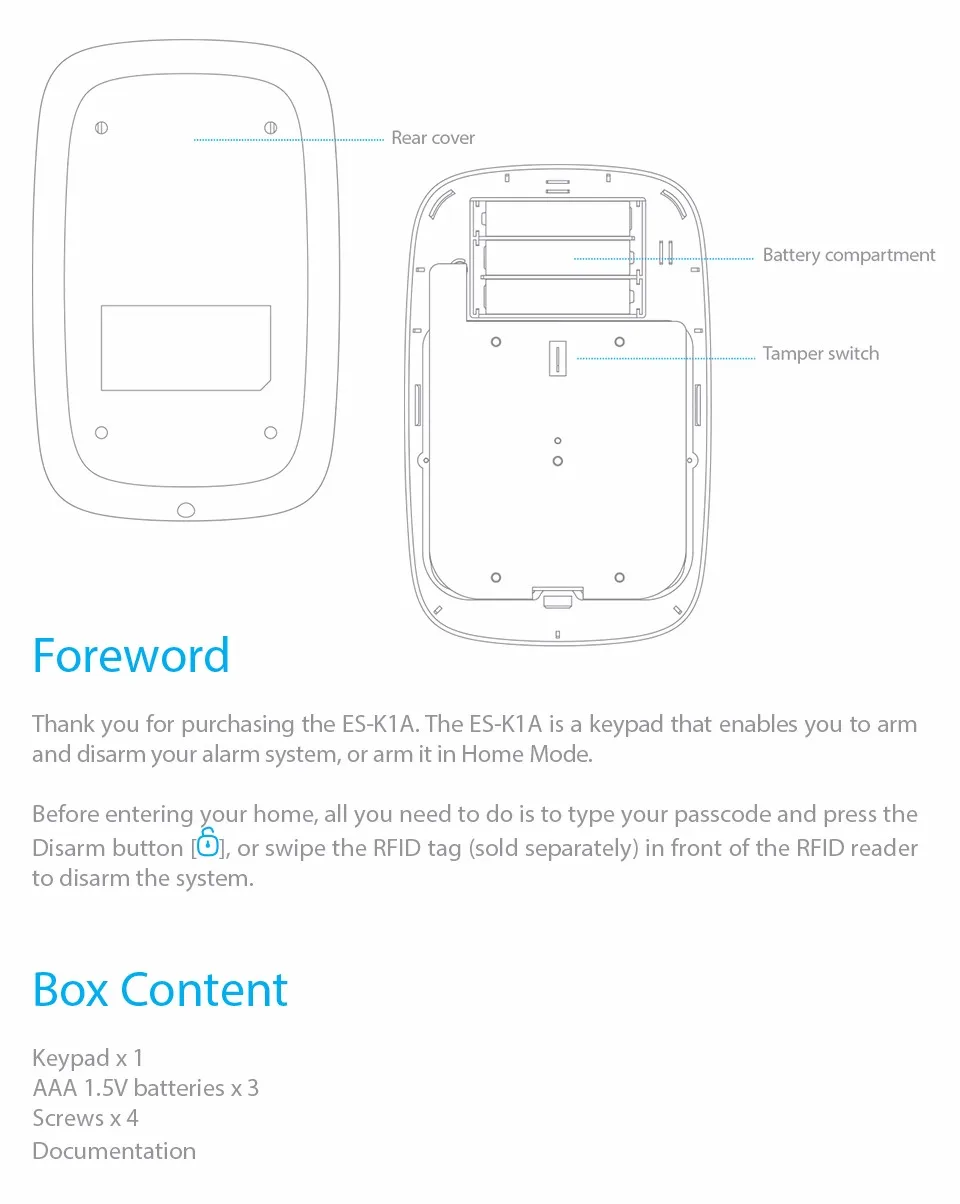 Rear cover

Battery compartment

Tamper switch

Foreword

Thank you for purchasing the ES-K1A. The ES-K1A is a keypad that enables you to arm and disarm your alarm system, or arm it in Home Mode.

Before entering your home, all you need to do is to type your passcode and press the Disarm button [ ], or swipe the RFID tag (sold separately) in front of the RFID reader to disarm the system.

Box Content

Keypad x 1
AAA 1.5V batteries x 3
Screws x 4
Documentation