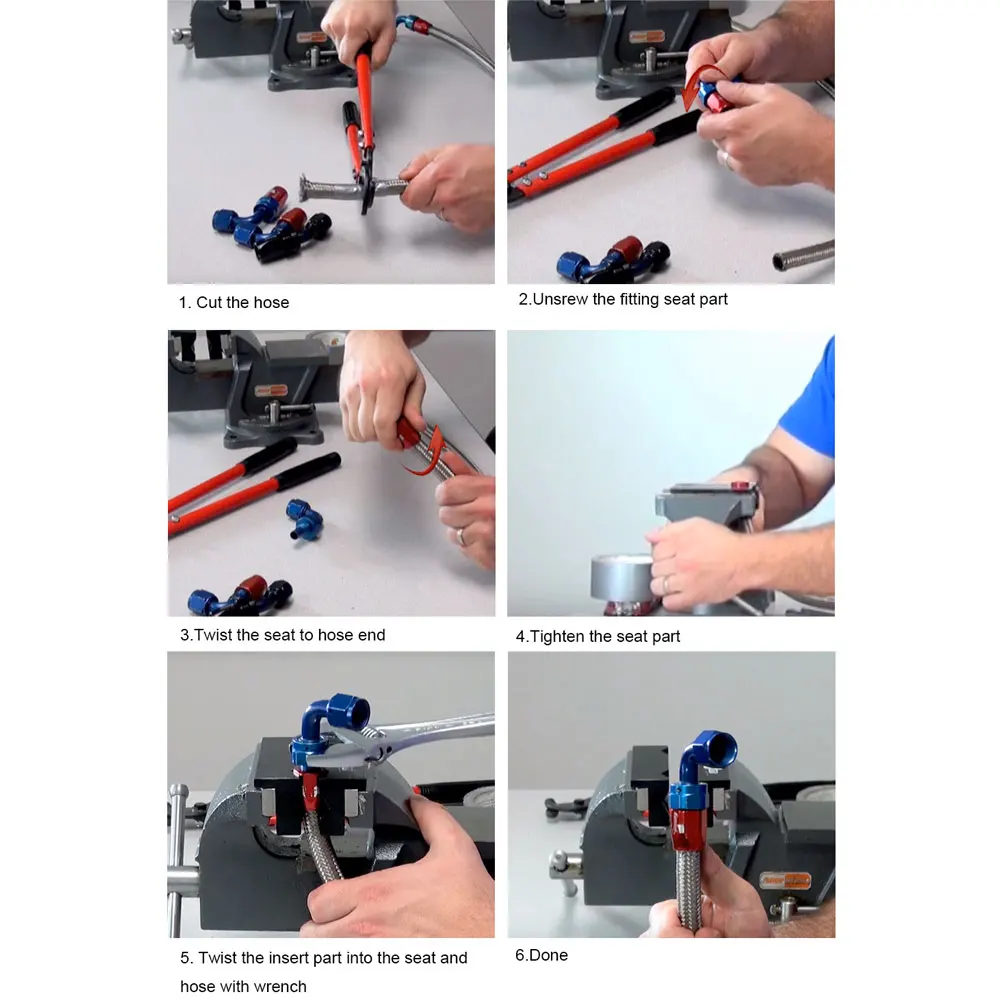 1. Cut the hose

2.Unsrew the fitting seat part

3.Twist the seat to hose end

4.Tighten the seat part

5. Twist the insert part into the seat and hose with wrench

6.Done