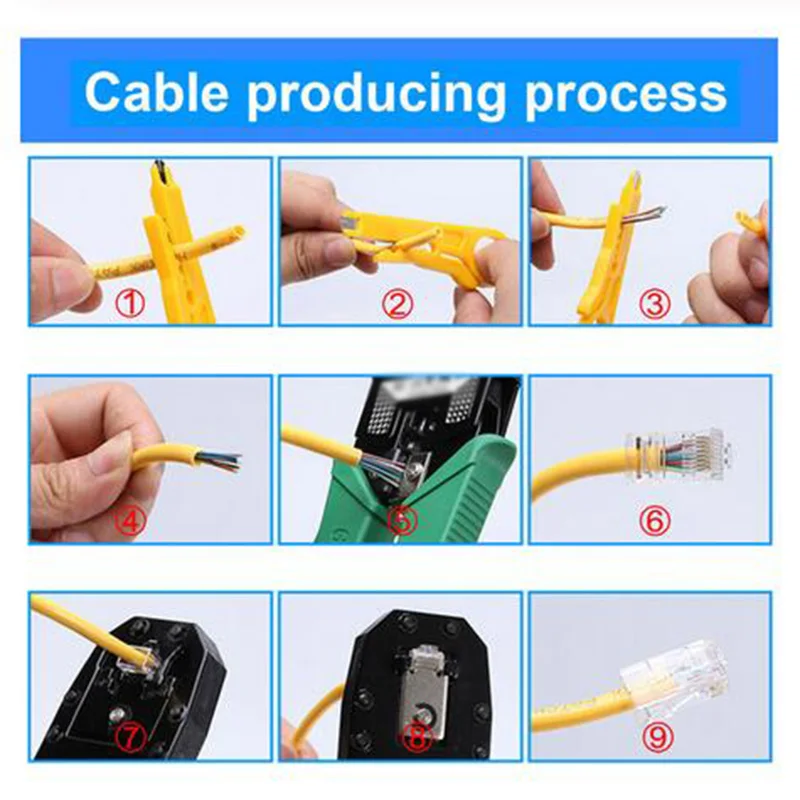 Cable producing process

①

②

③

④

⑤

⑥

⑦

⑧

⑨