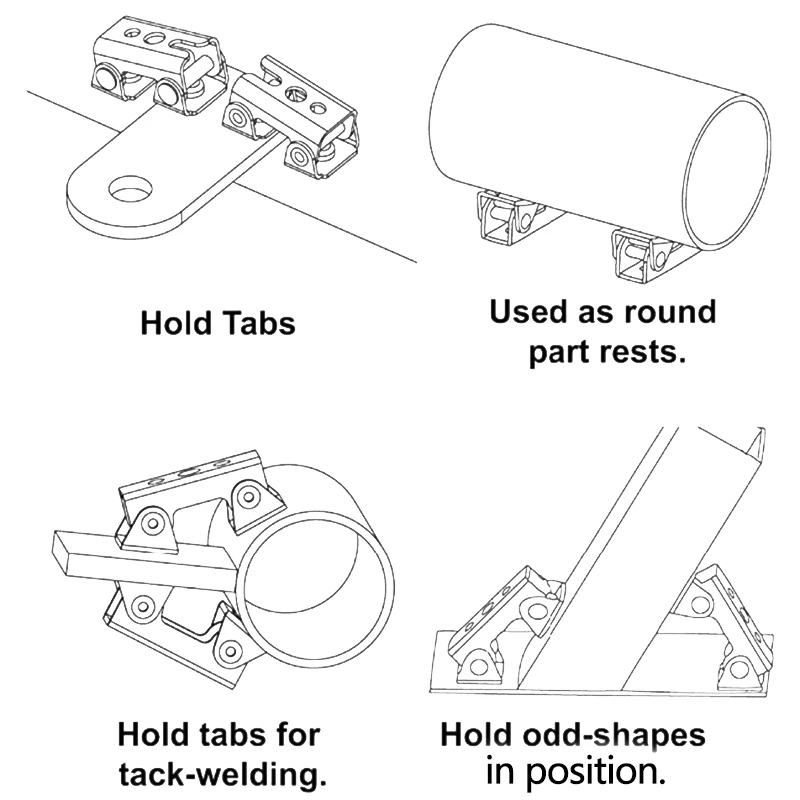 Hold Tabs

Used as round part rests.

Hold tabs for tack-welding.

Hold odd-shapes in position.