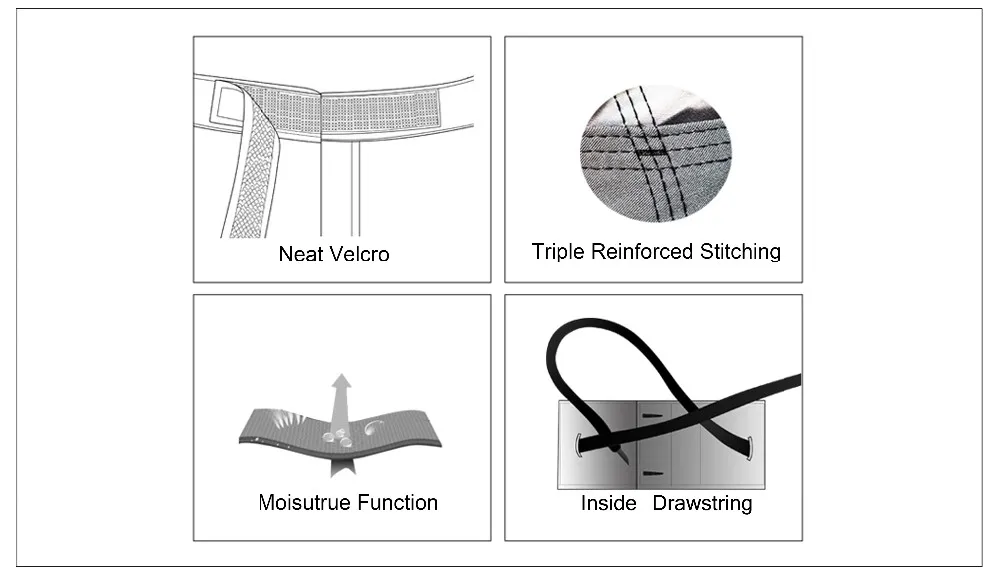 Neat Velcro

Triple Reinforced Stitching

Moisutrue Function

Inside Drawstring